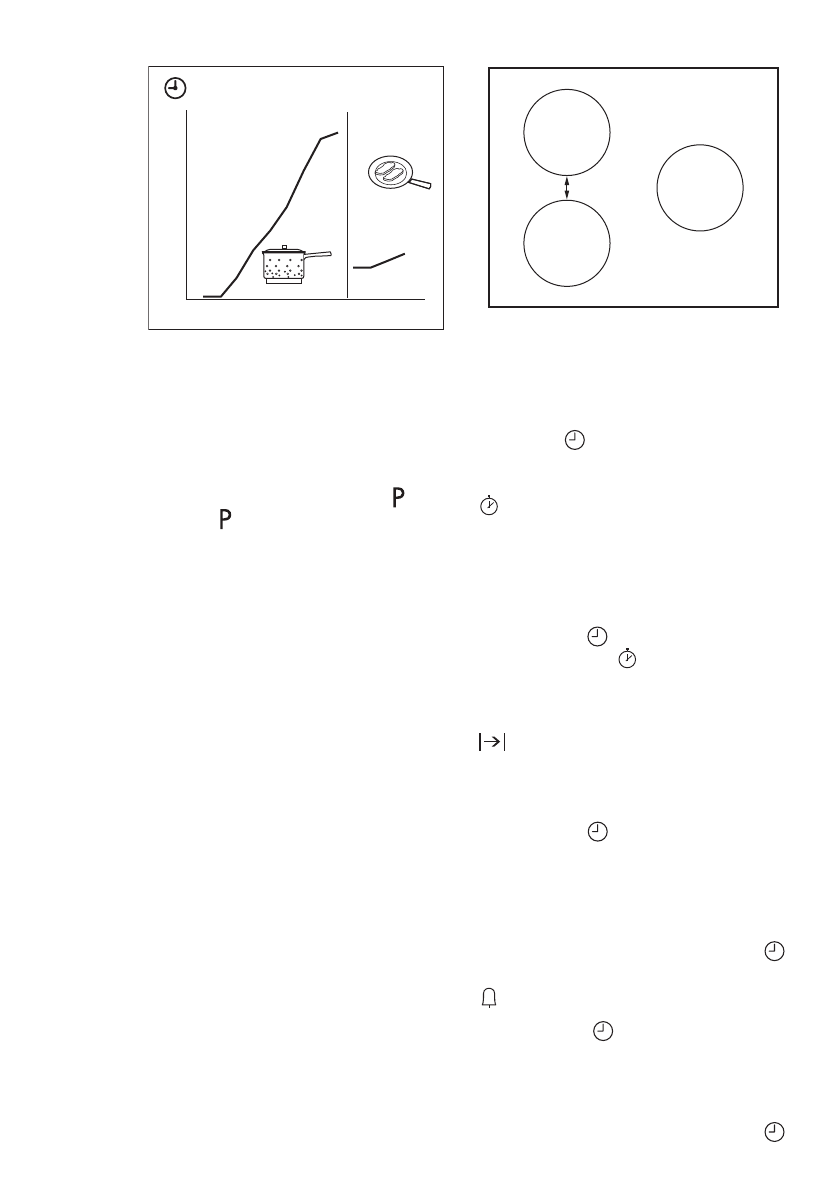 P
P