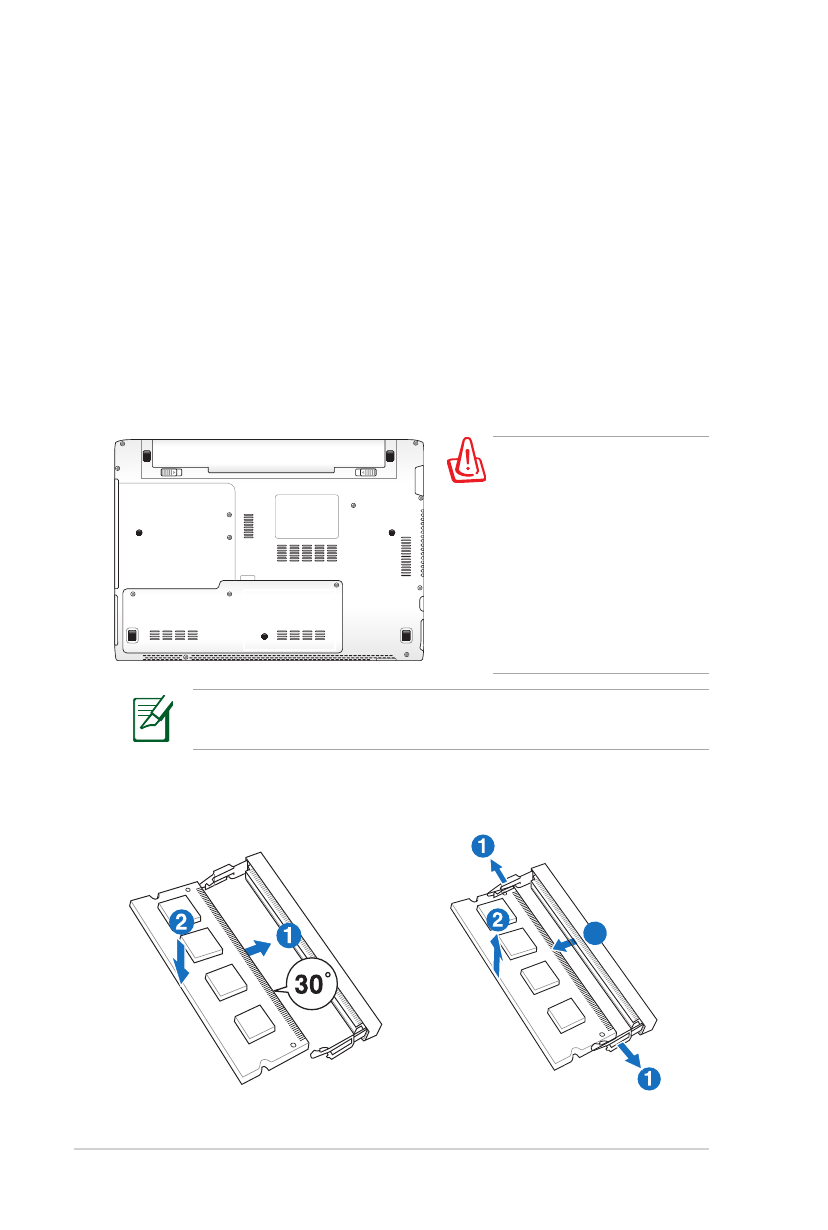 2

1

30°

1

2

1