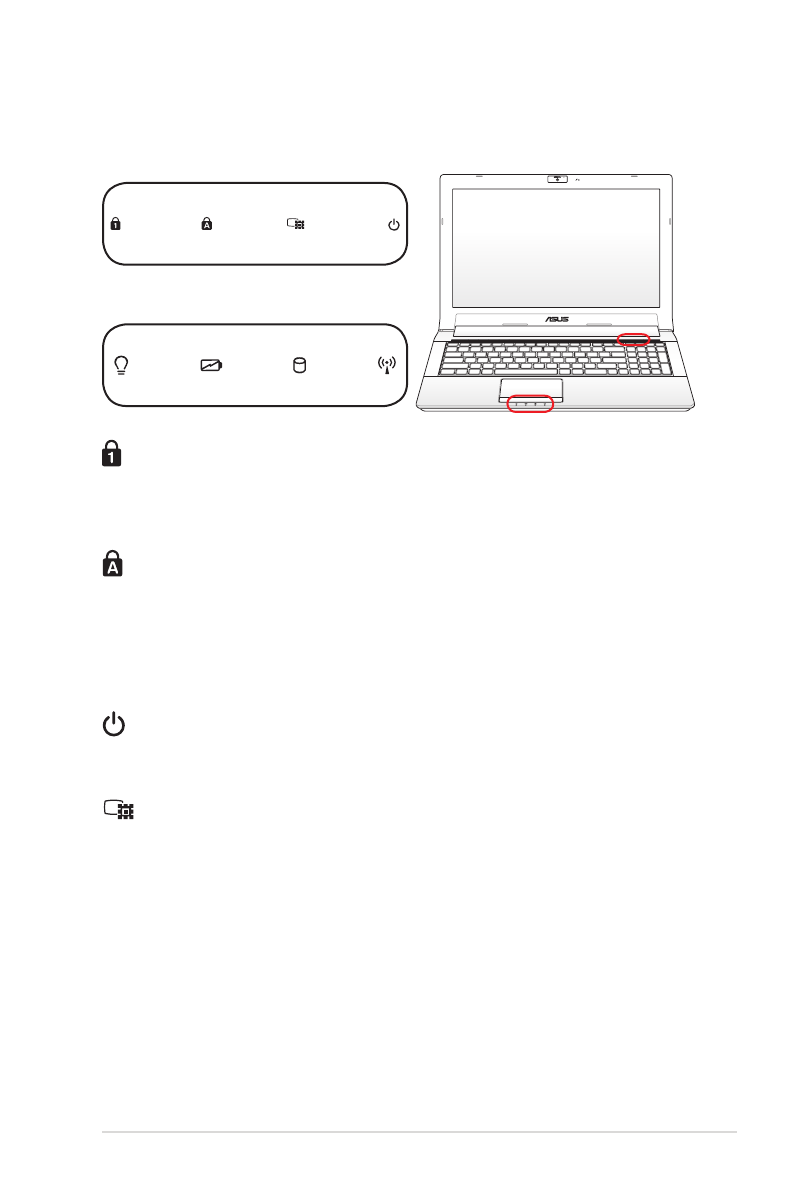 ASUS