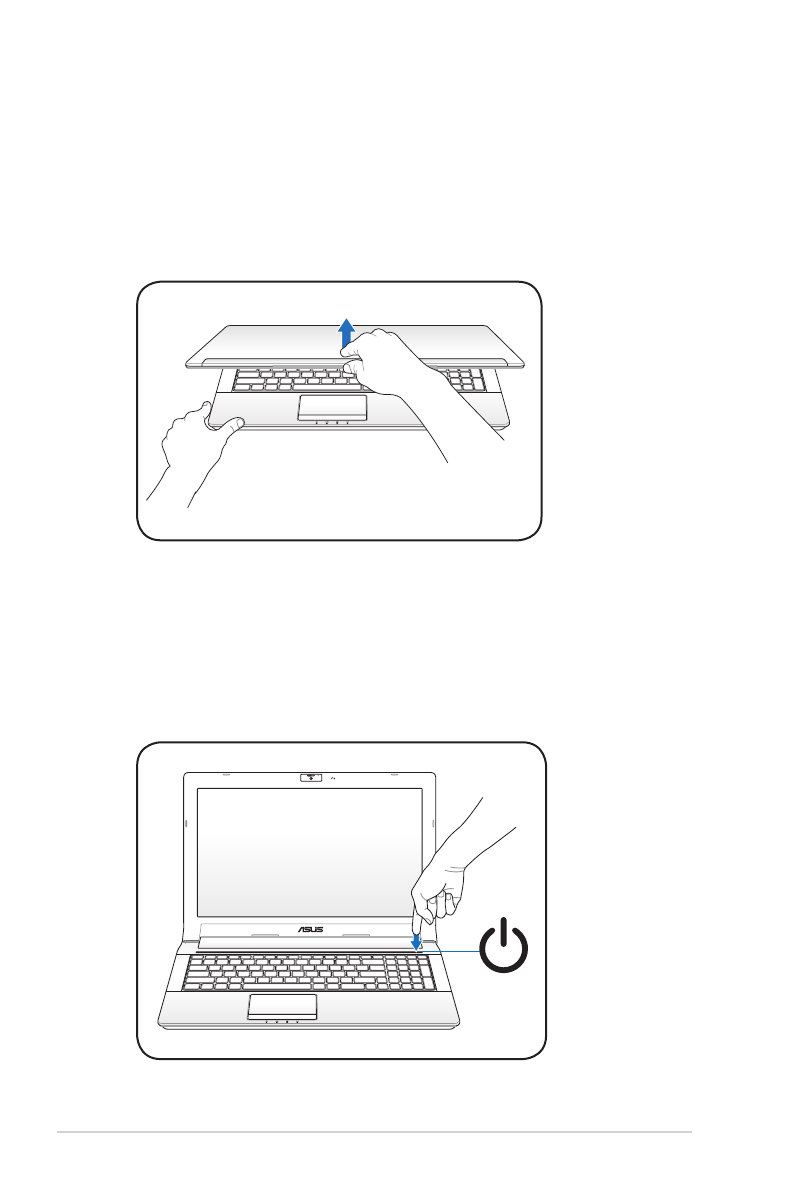 ASUS