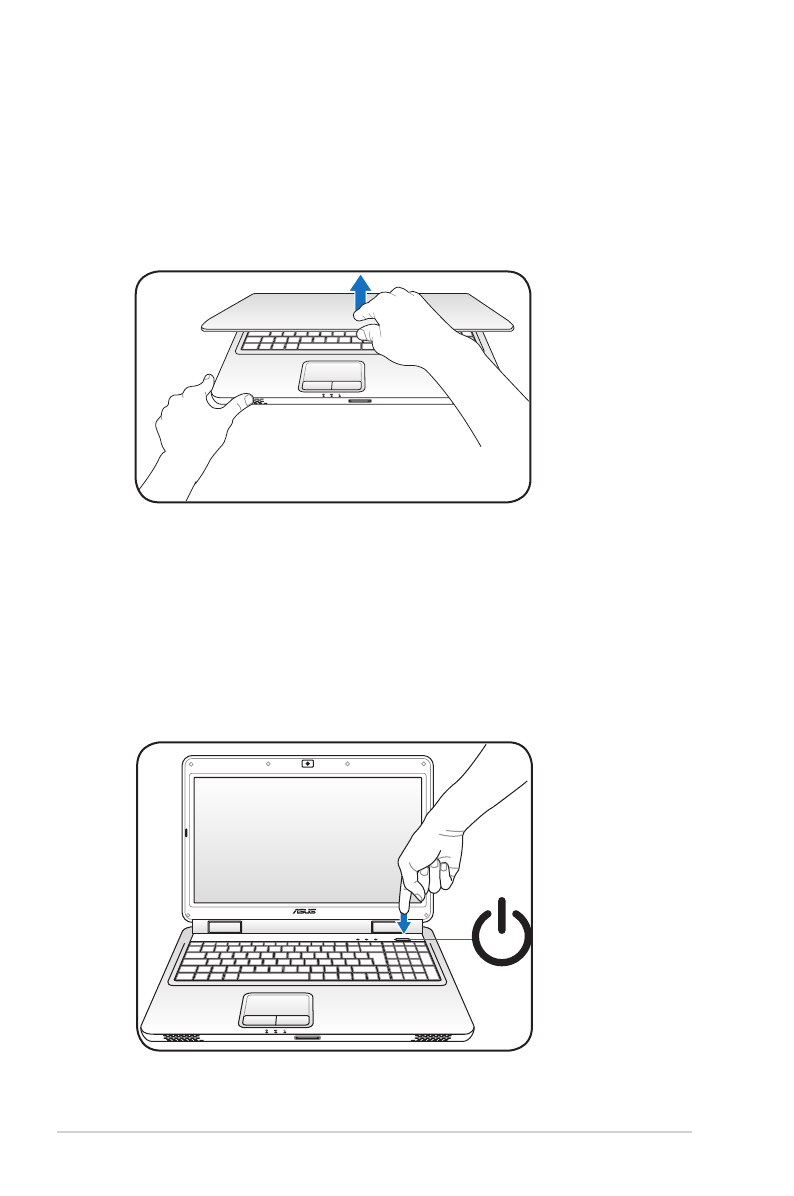 ASUS