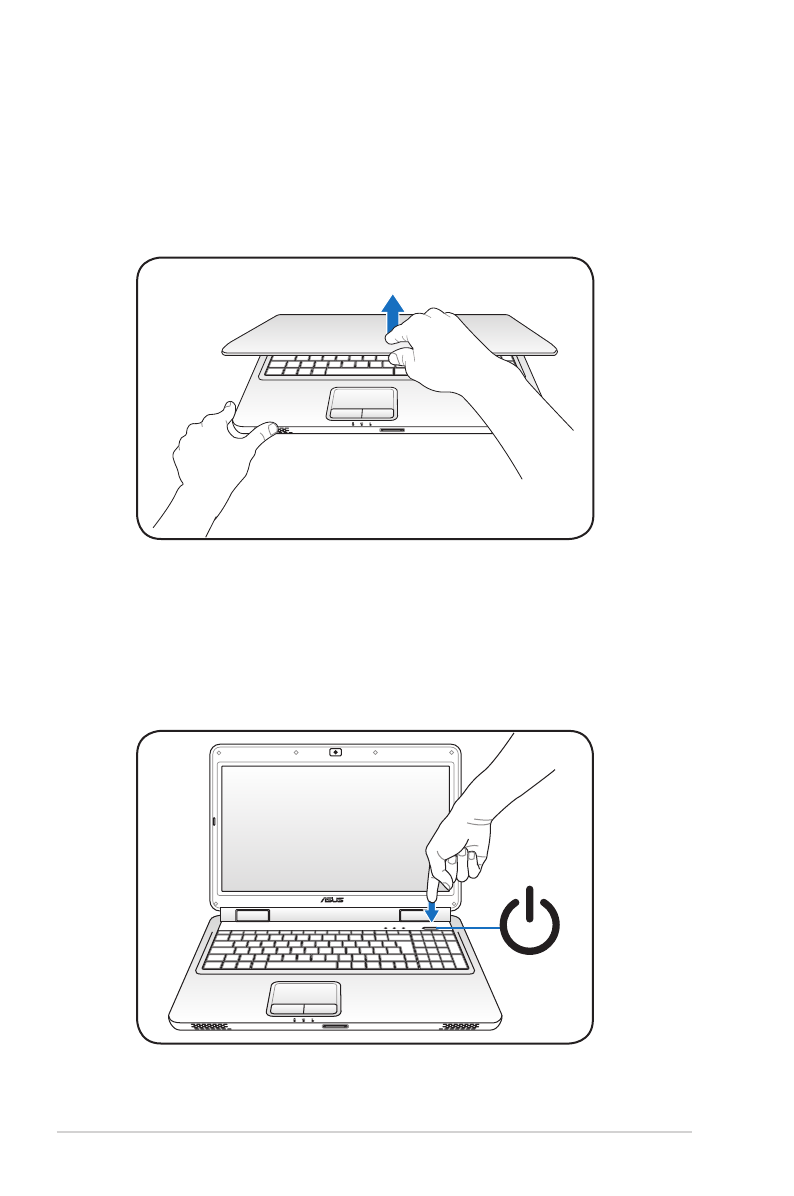 ASUS