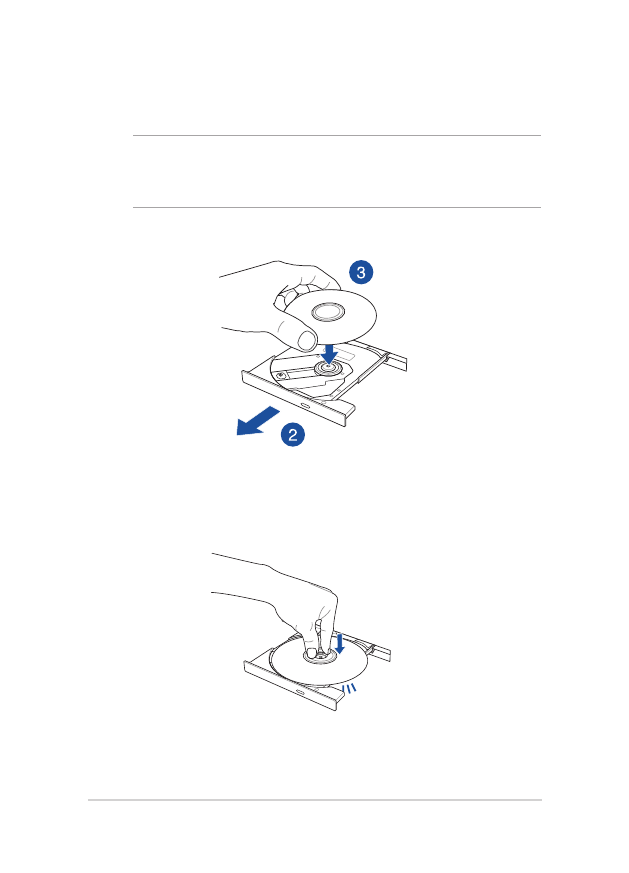 3

2