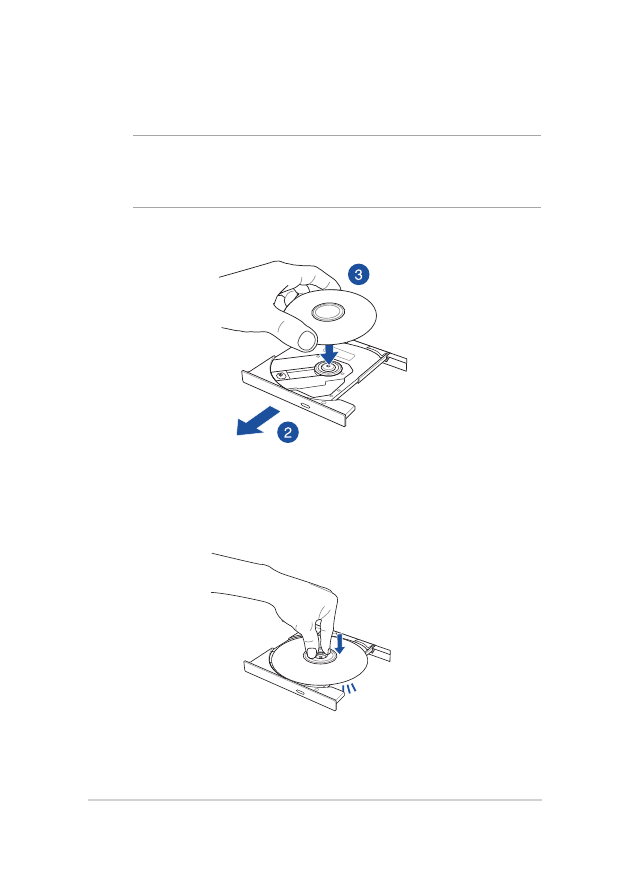 3

2