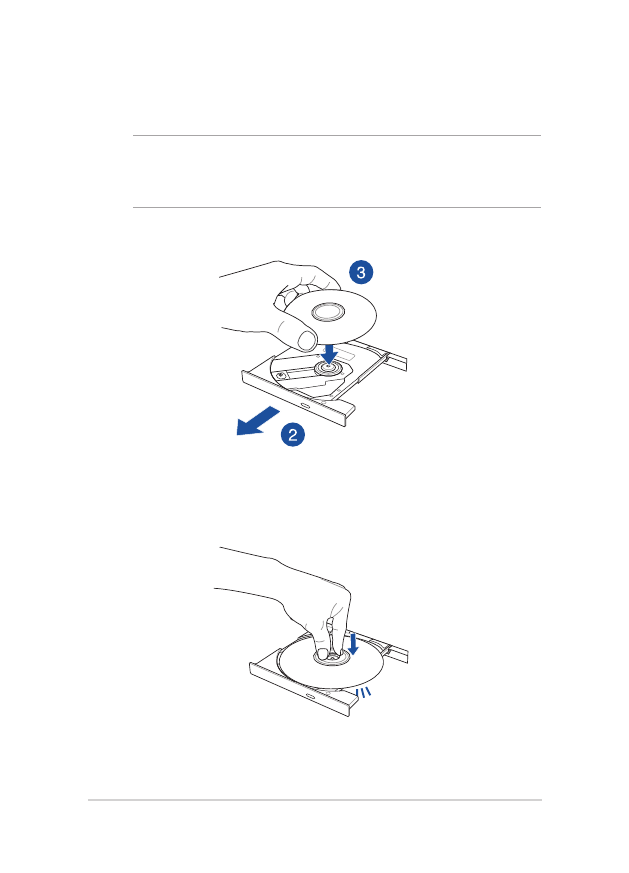 3

2