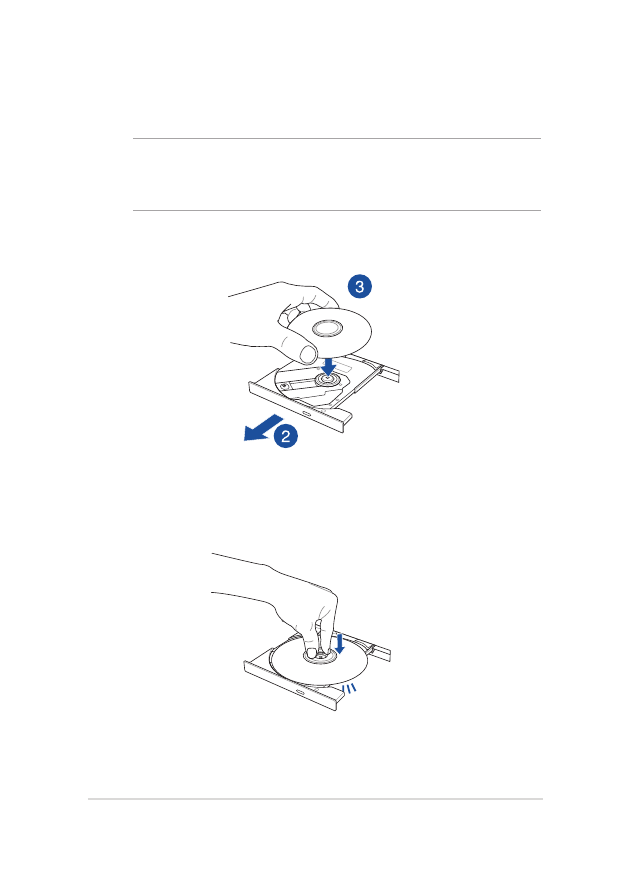 3

2