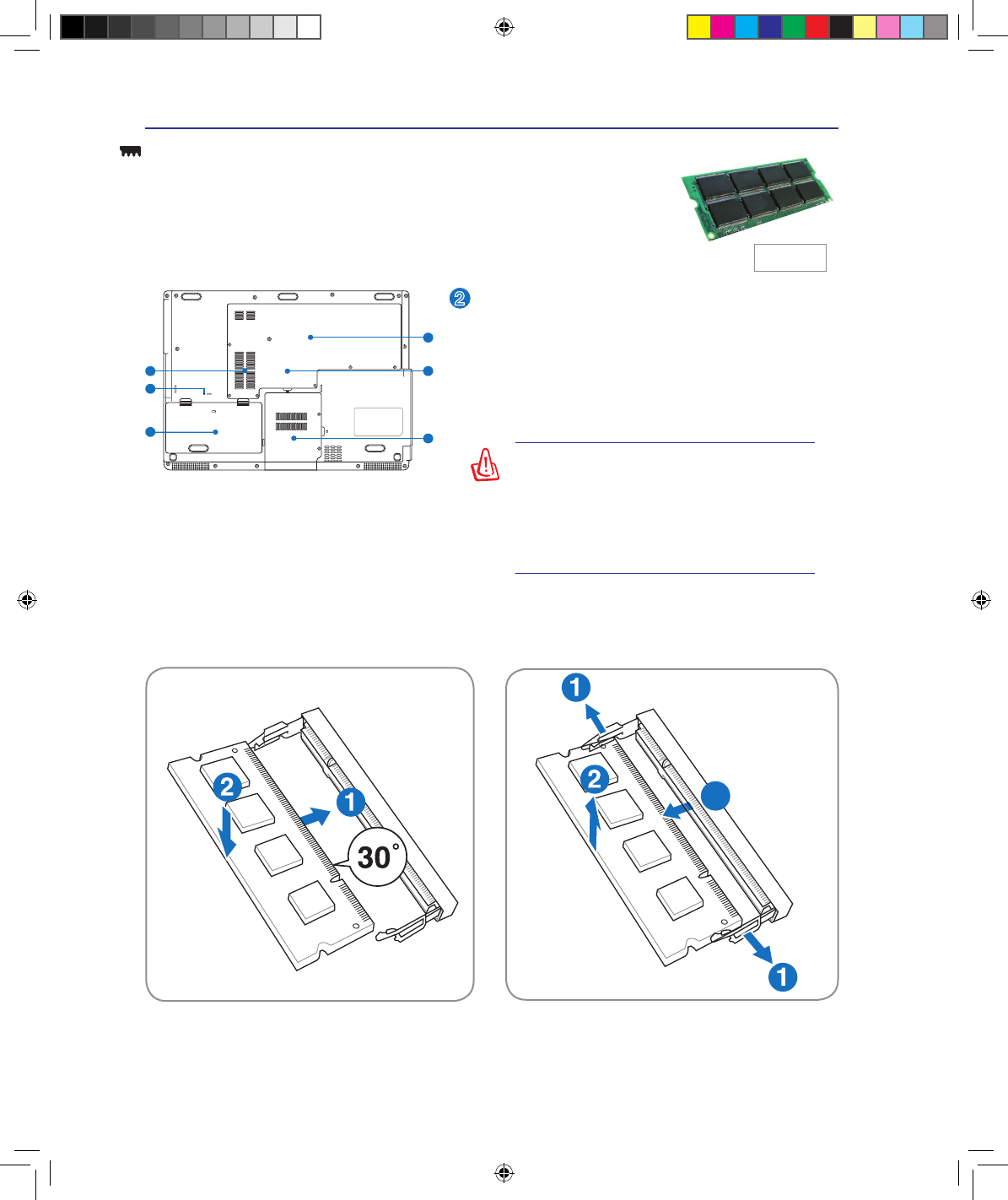 2

2
1

30°

1
2

1