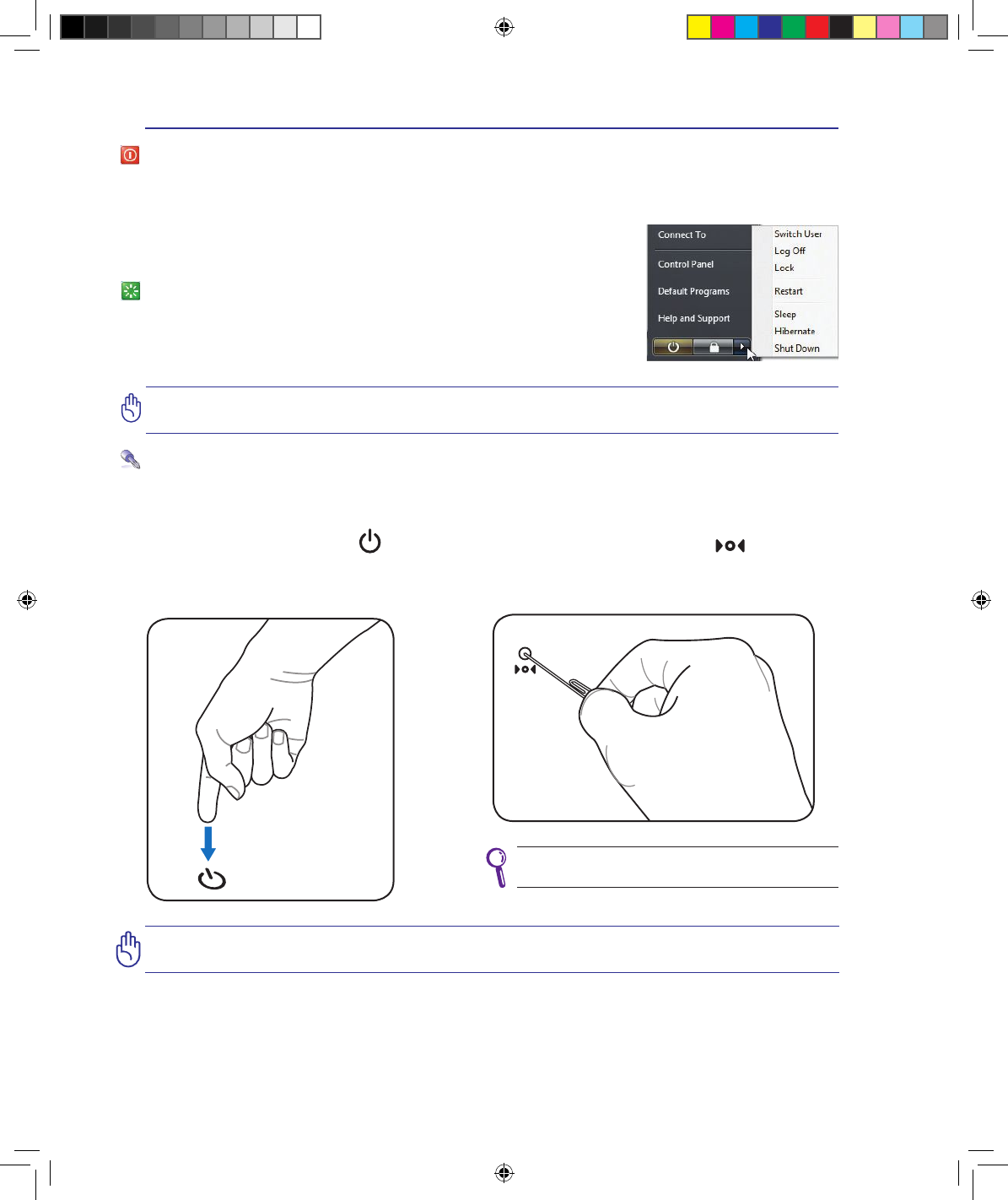 Connect To
Control Panel
Default Programs
Help and Support

Switch User
Log Off
Lock
Restart
Sleep
Hibernate
Shut Down