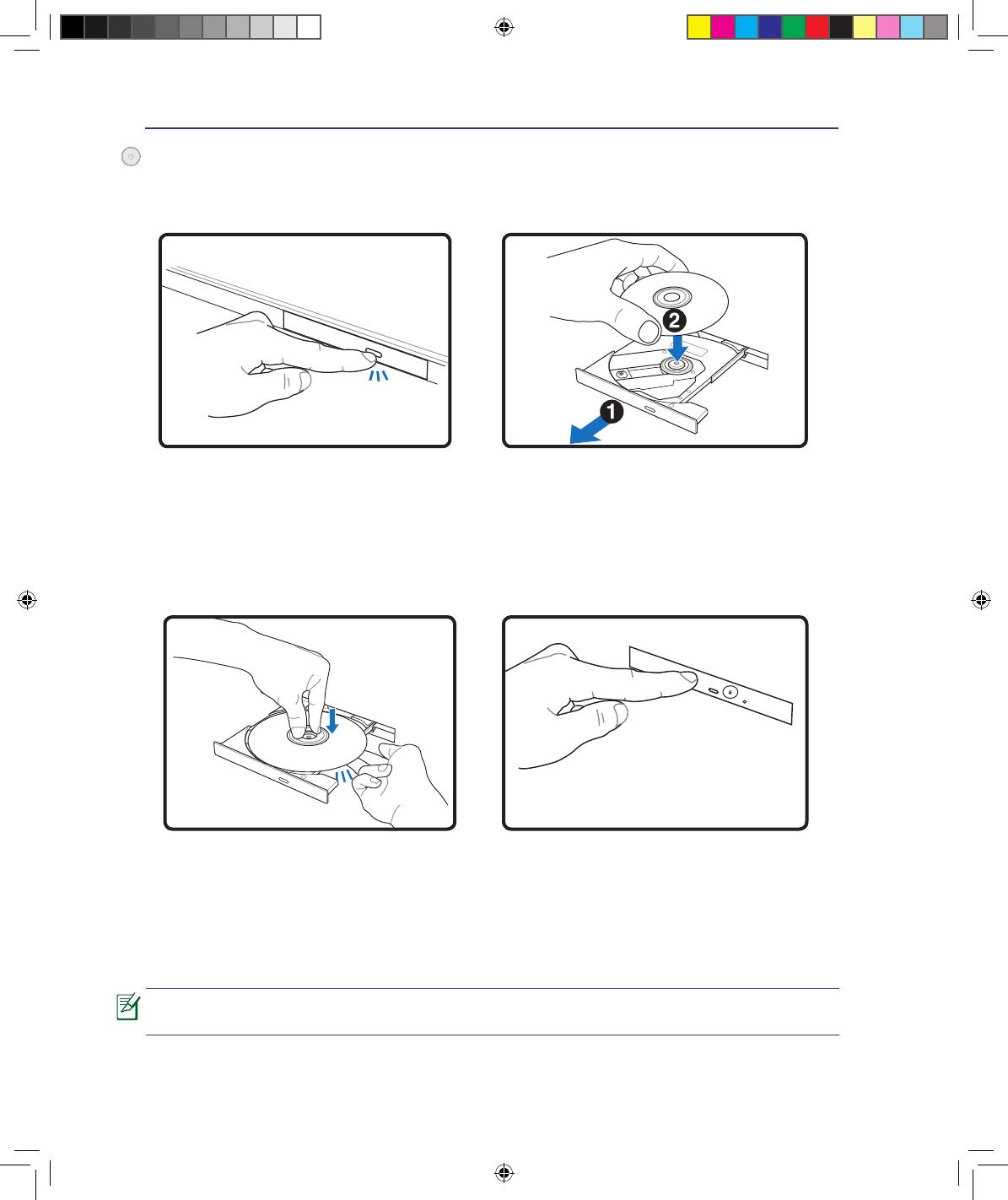 2

1