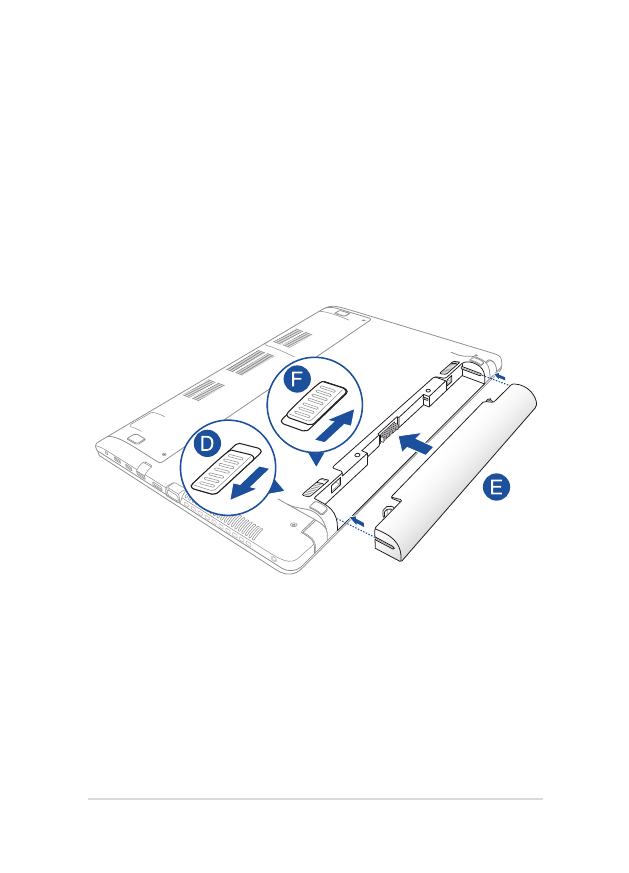 F

D

E