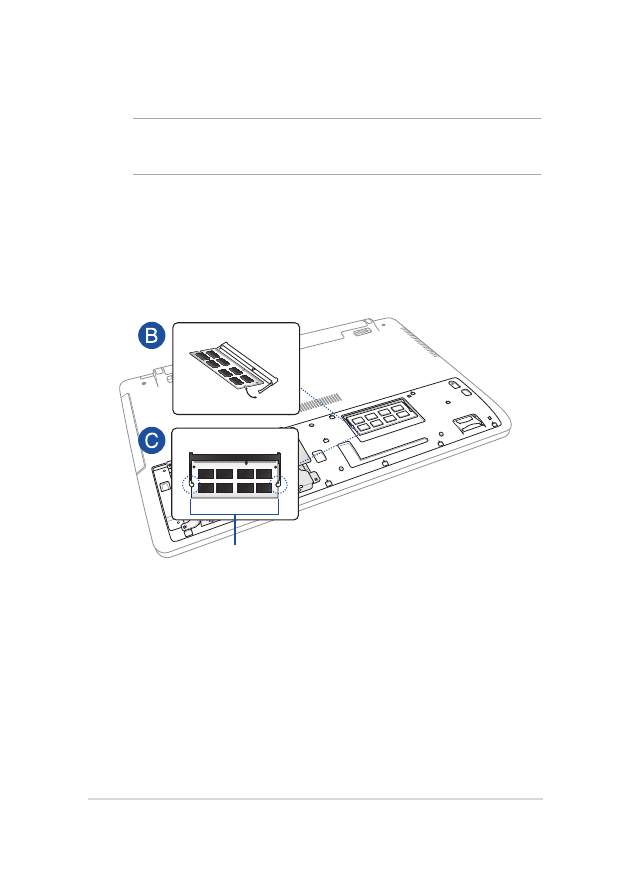 B

C