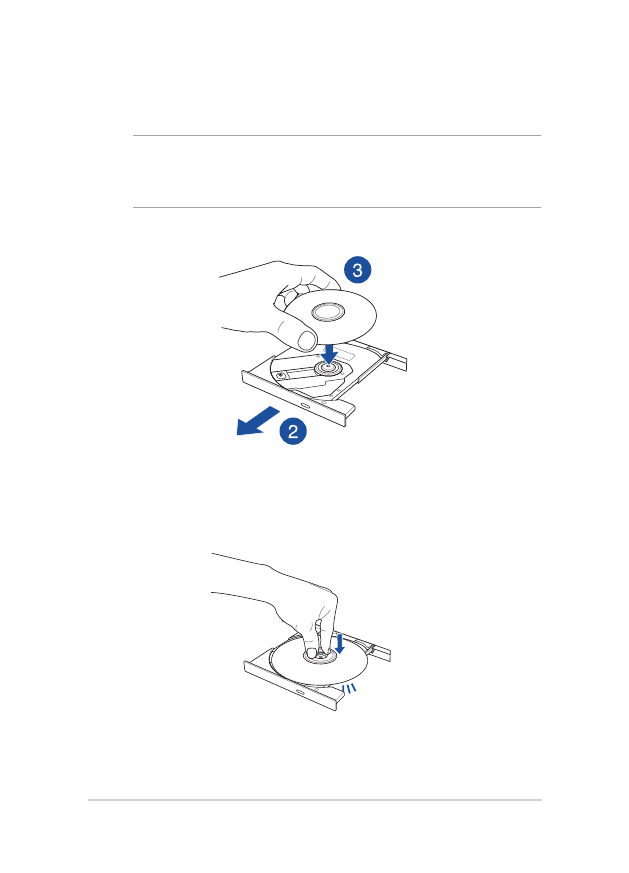 3

2