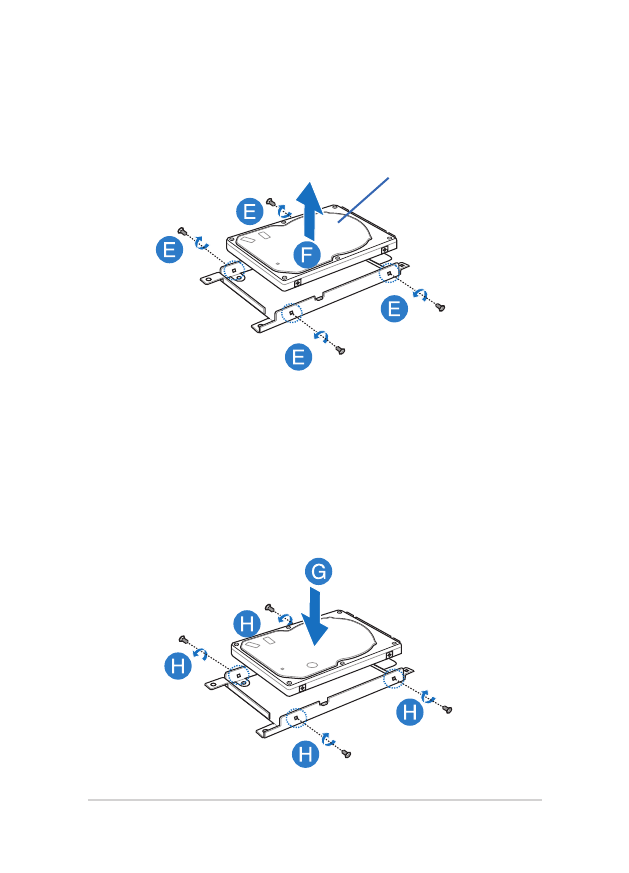 E
E
F
E
E

G
H
H
H
H