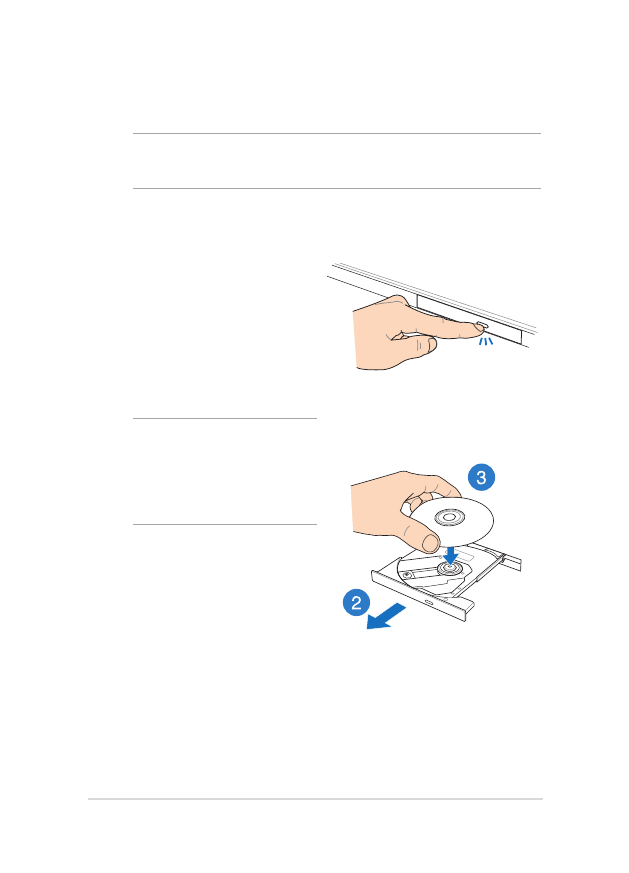 3

2