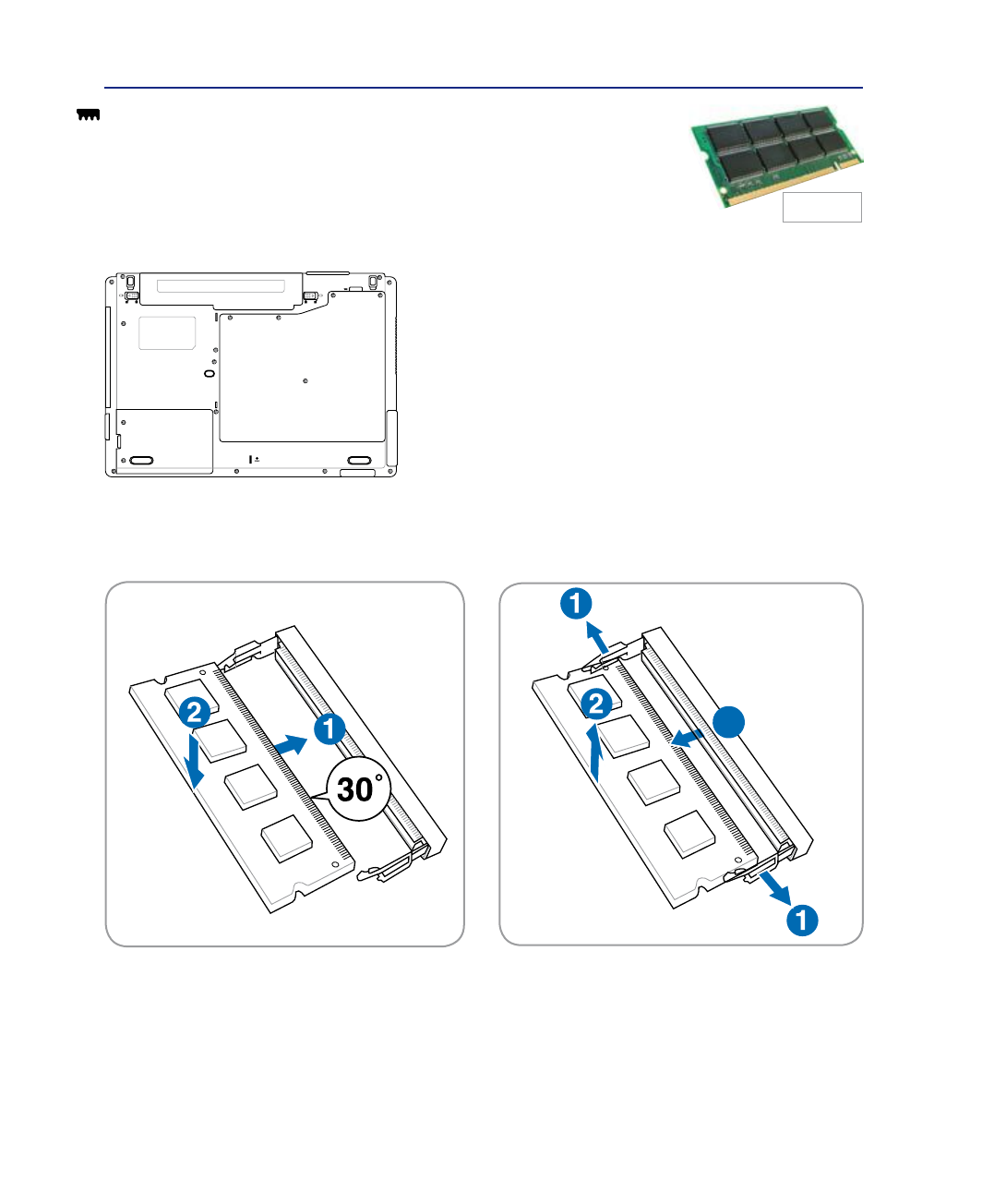 2

1

30°

1

2

1