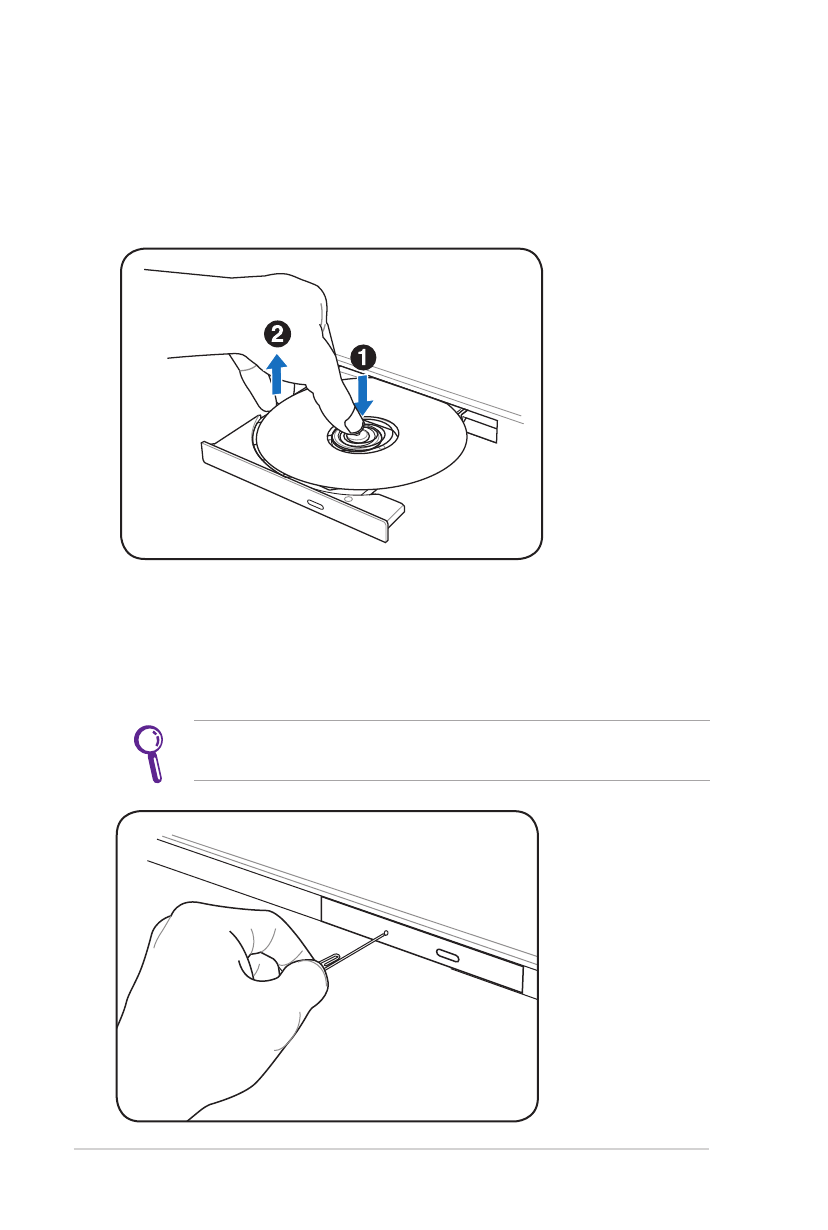 2

1