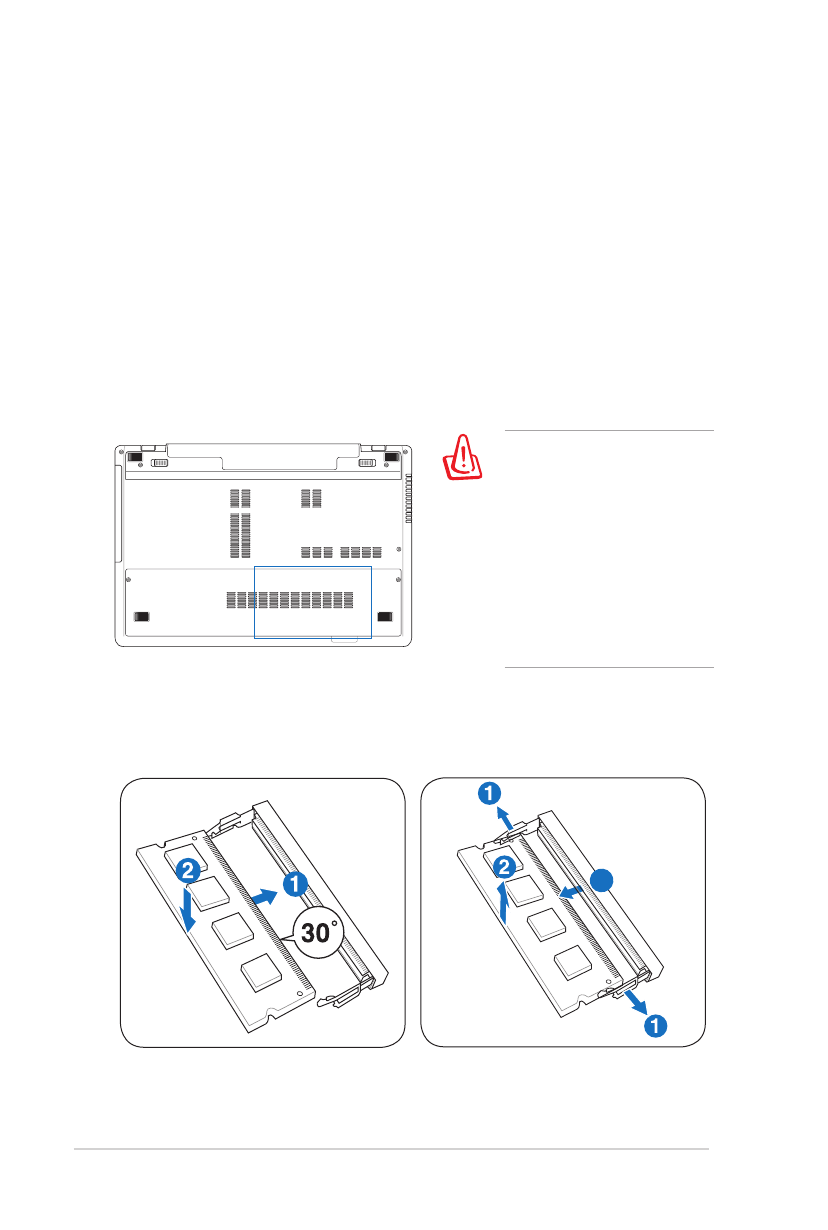 2
1
30°
1
2
1