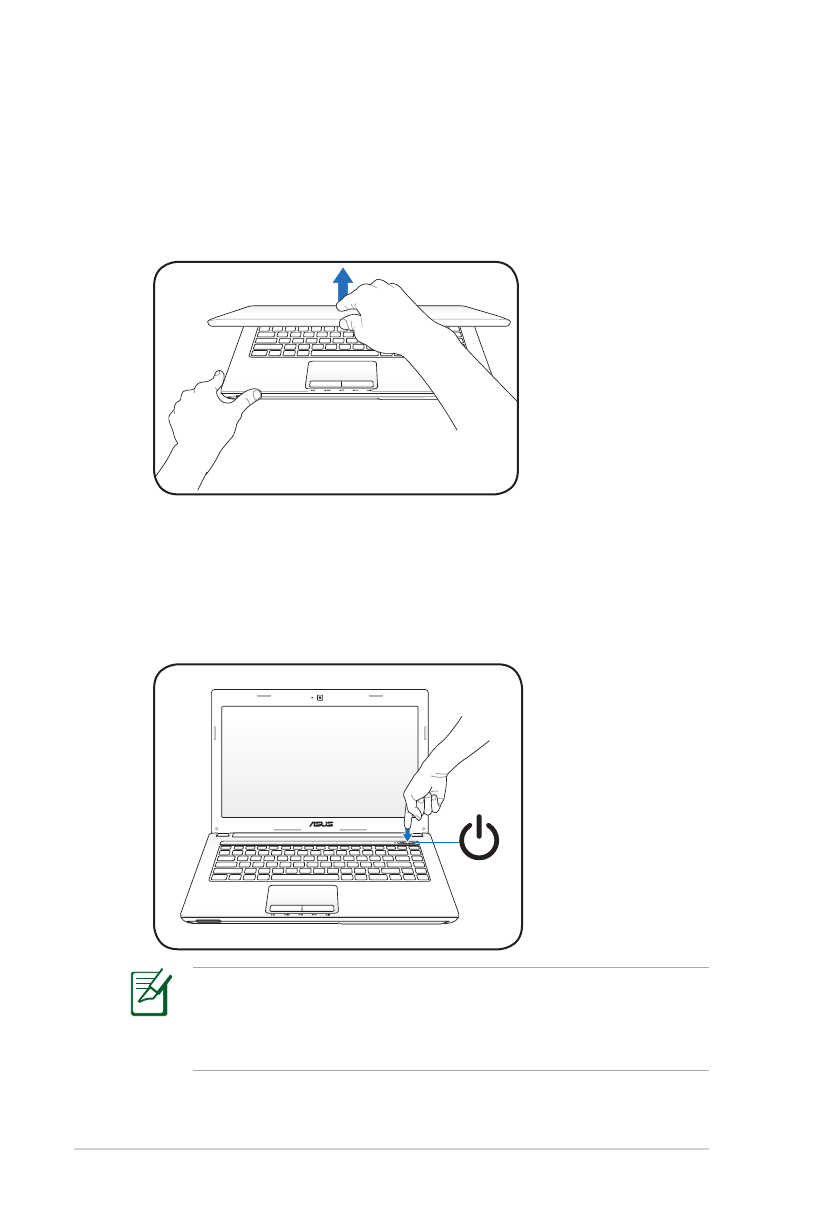 ASUS