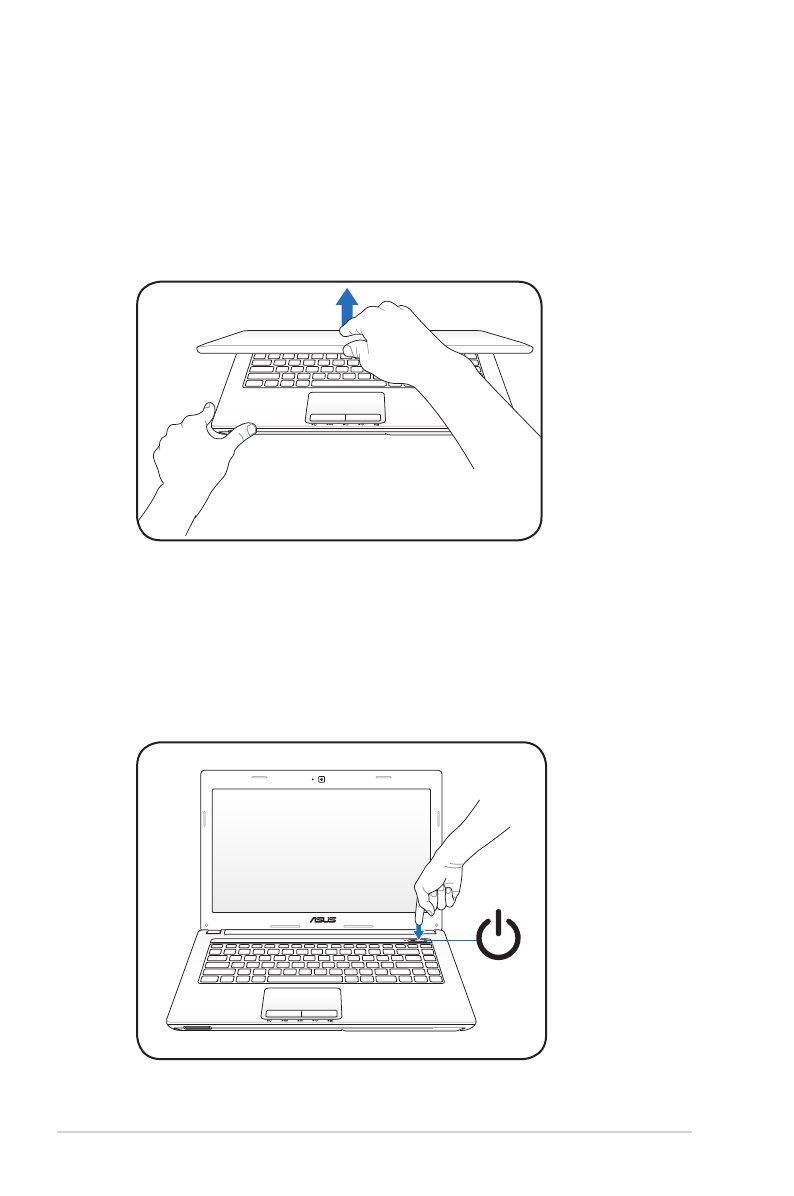 ASUS