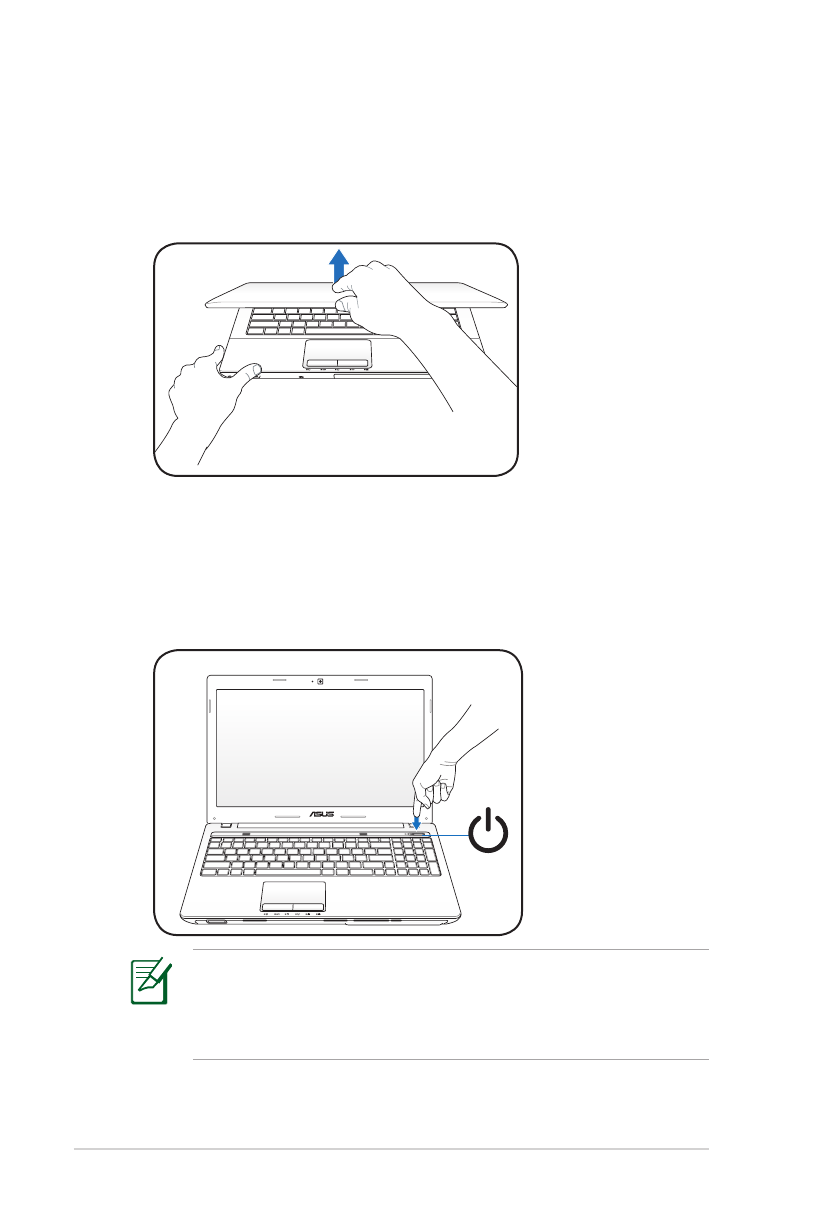 ASUS