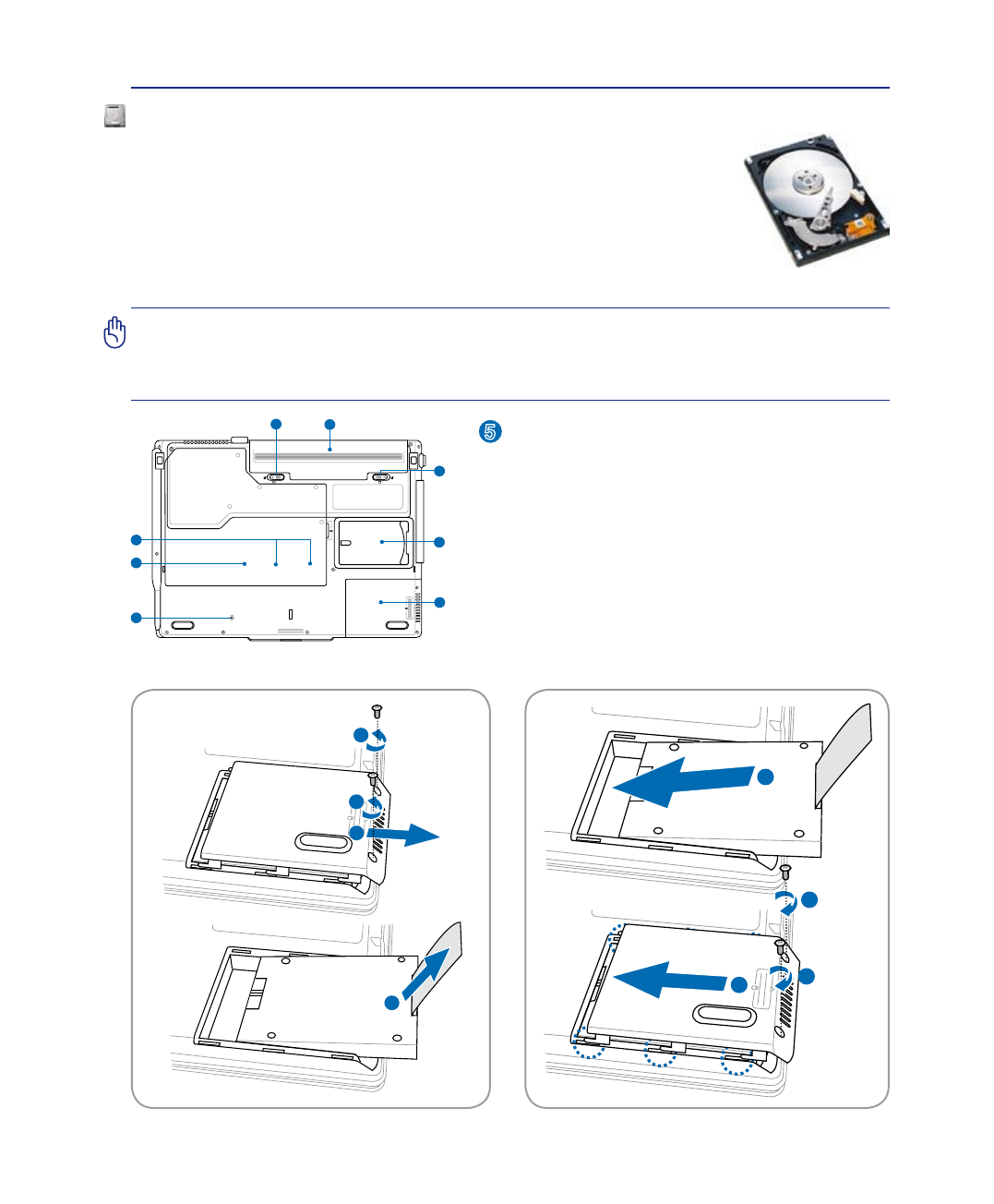 5