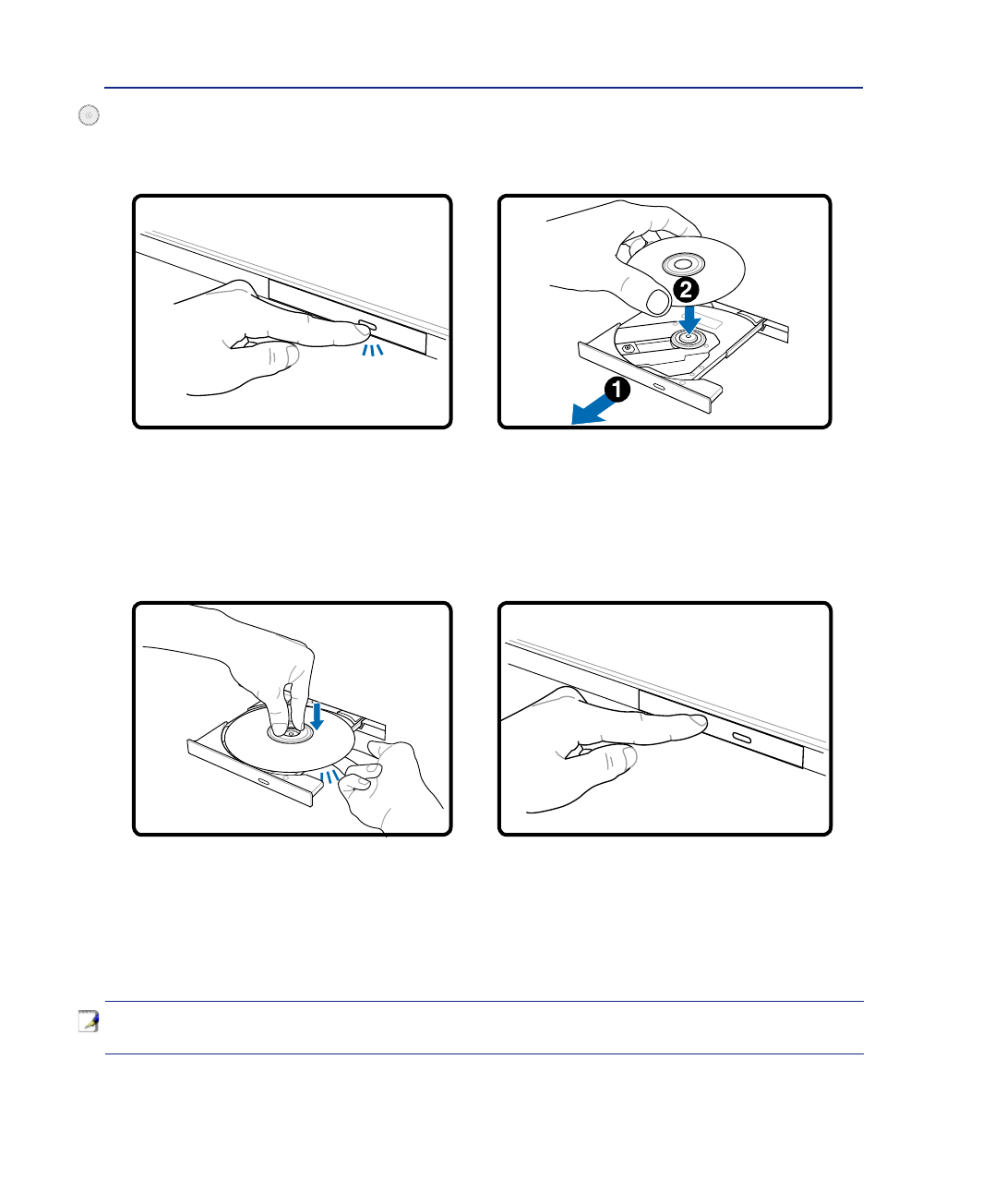 2

1