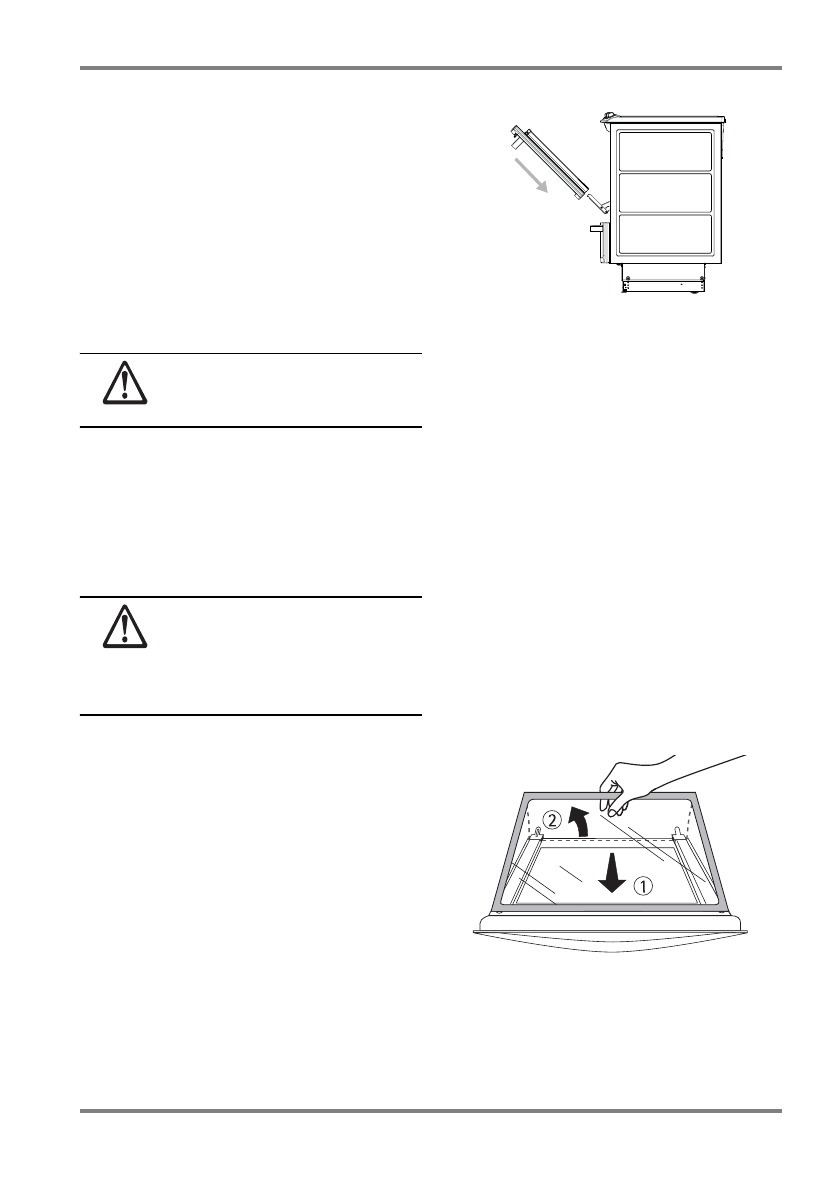 2

1