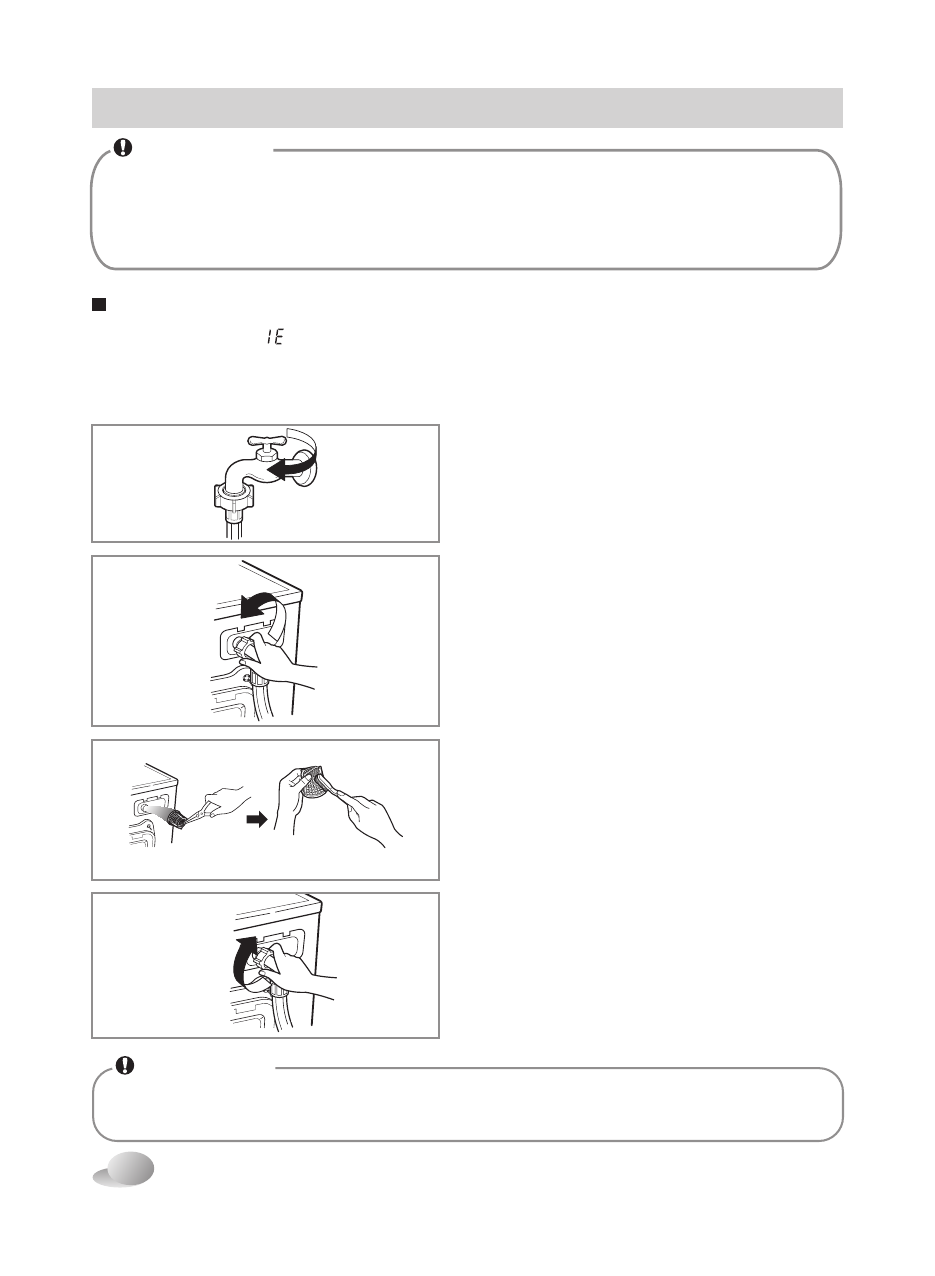 IE