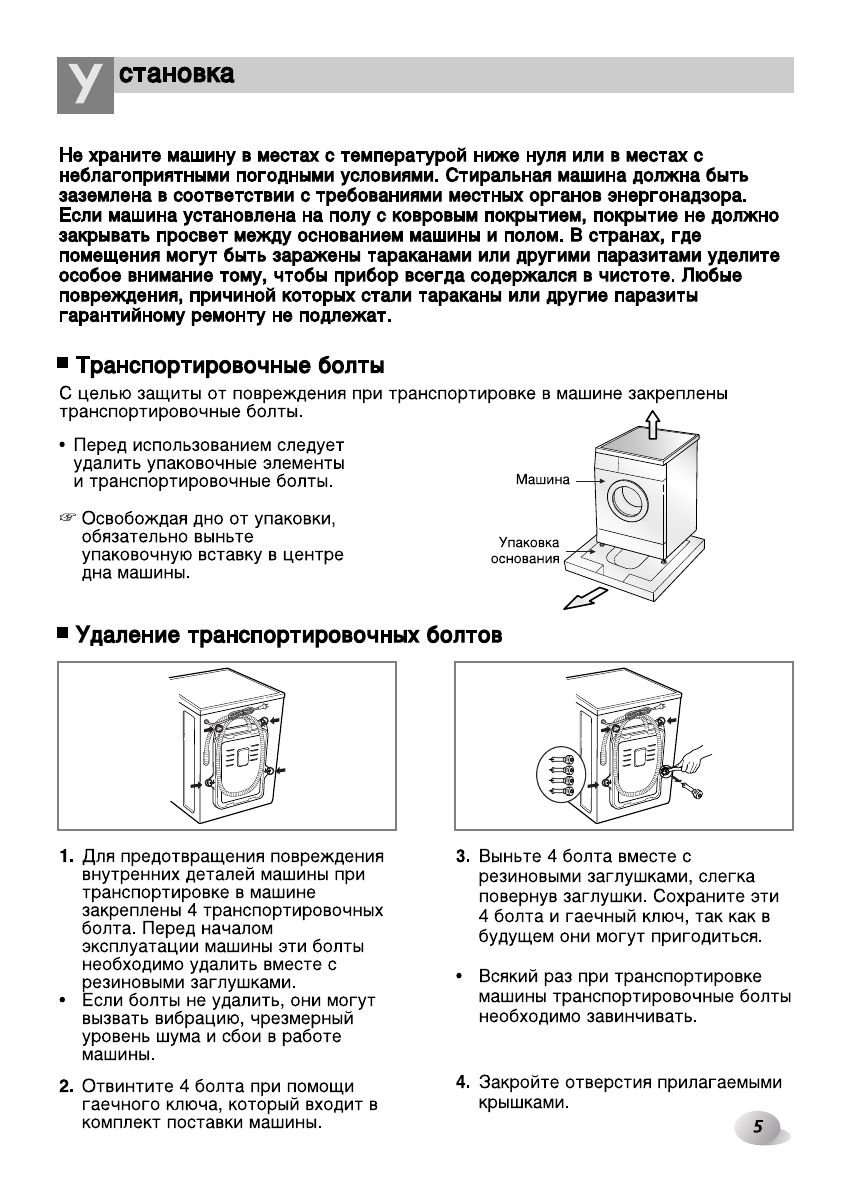 Установка

Не храните машину в местах с температурой ниже нуля или в местах с неблагоприятными погодными условиями. Стиральная машина должна быть заземлена в соответствии с требованиями местных органов энергонадзора. Если машина установлена на полу с ковровым покрытием, покрытие не должно закрывать просвет между основанием машины и полом. В странах, где помещения могут быть заражены тараканами или другими паразитами уделите особое внимание тому, чтобы прибор всегда содержался в чистоте. Любые повреждения, причиной которых стали тараканы или другие паразиты гарантийному ремонту не подлежат.

■ Транспортировочные болты

С целью защиты от повреждения при транспортировке в машине закреплены транспортировочные болты.

• Перед использованием следует удалить упаковочные элементы и транспортировочные болты.

☞ Освобождая дно от упаковки, обязательно выньте упаковочную вставку в центре дна машины.

Машина

Упаковка основания

■ Удаление транспортировочных болтов

1. Для предотвращения повреждения внутренних деталей машины при транспортировке в машине закреплены 4 транспортировочных болта. Перед началом эксплуатации машины эти болты необходимо удалить вместе с резиновыми заглушками.
• Если болты не удалить, они могут вызвать вибрацию, чрезмерный уровень шума и сбои в работе машины.

2. Отвинтите 4 болта при помощи гаечного ключа, который входит в комплект поставки машины.

3. Выньте 4 болта вместе с резиновыми заглушками, слегка повернув заглушки. Сохраните эти 4 болта и гаечный ключ, так как в будущем они могут пригодиться.

• Всякий раз при транспортировке машины транспортировочные болты необходимо завинчивать.

4. Закройте отверстия прилагаемыми крышками.

5