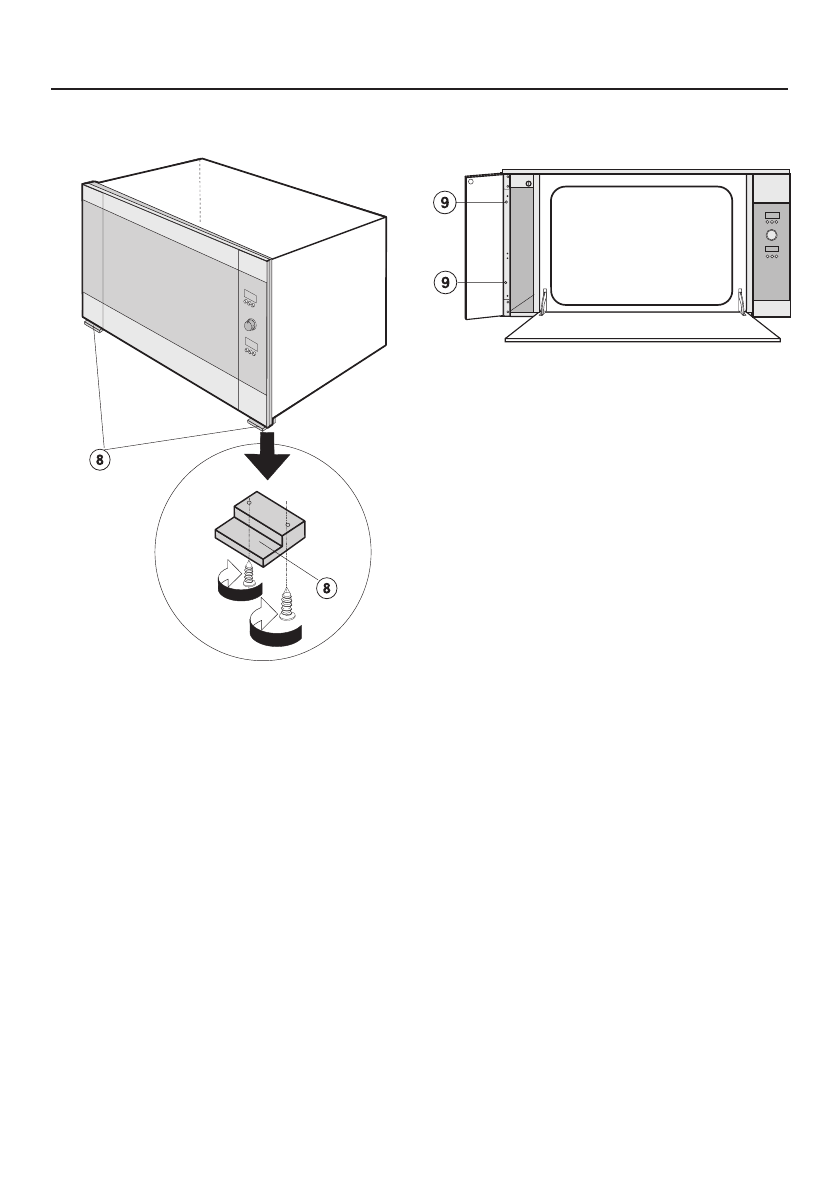 9

9

8

8