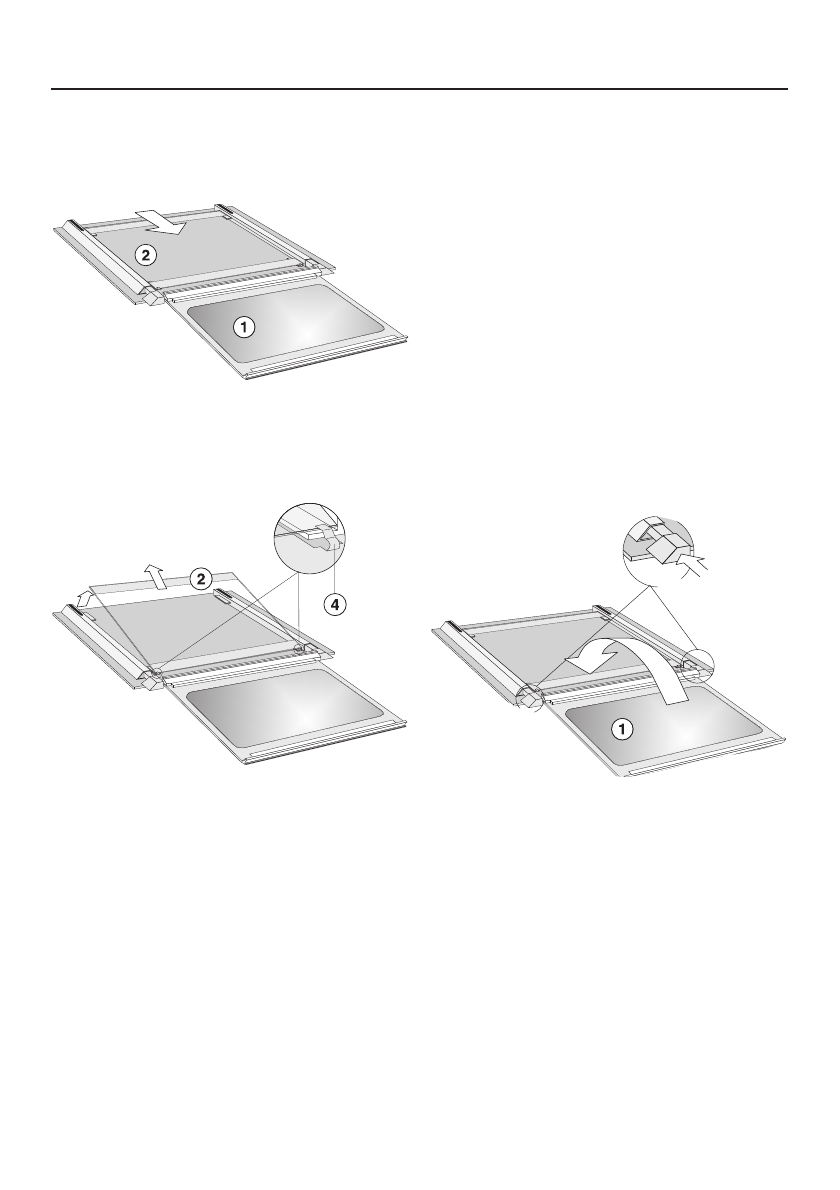 2

1

2

4

1