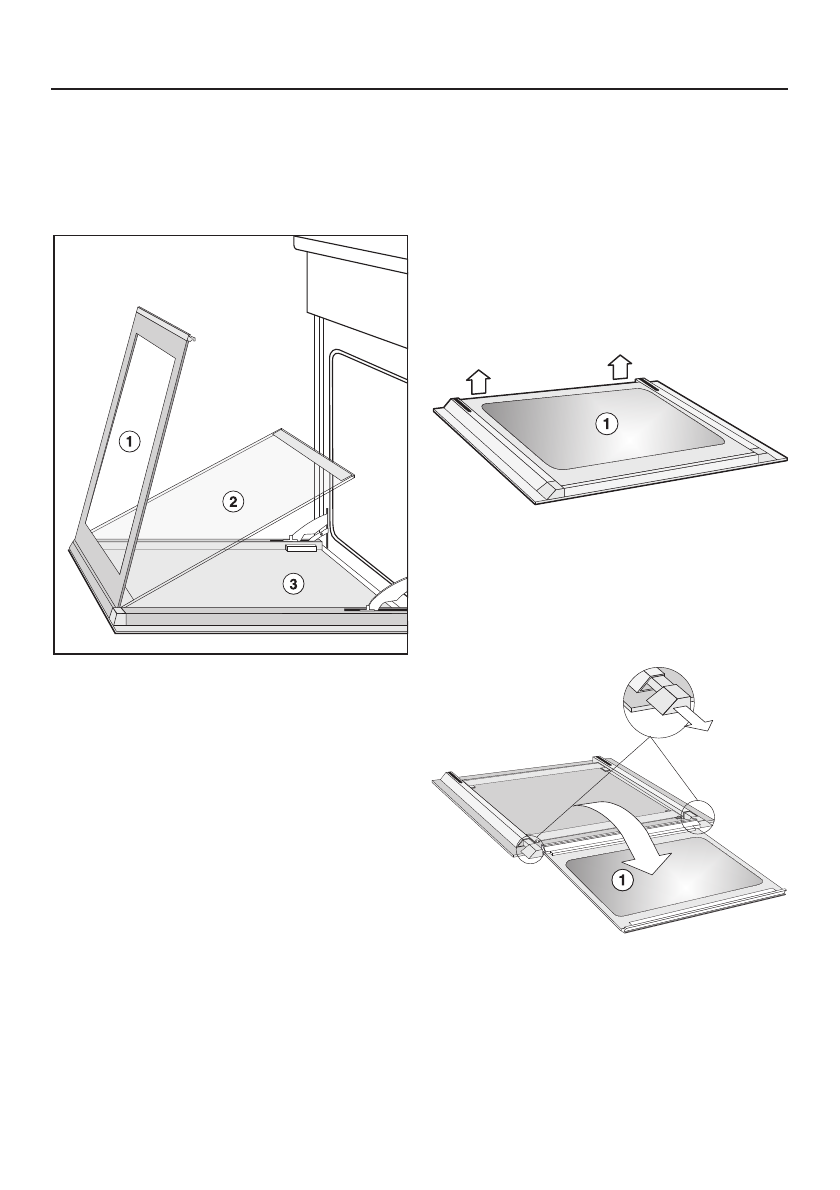 1

2

3

1

1