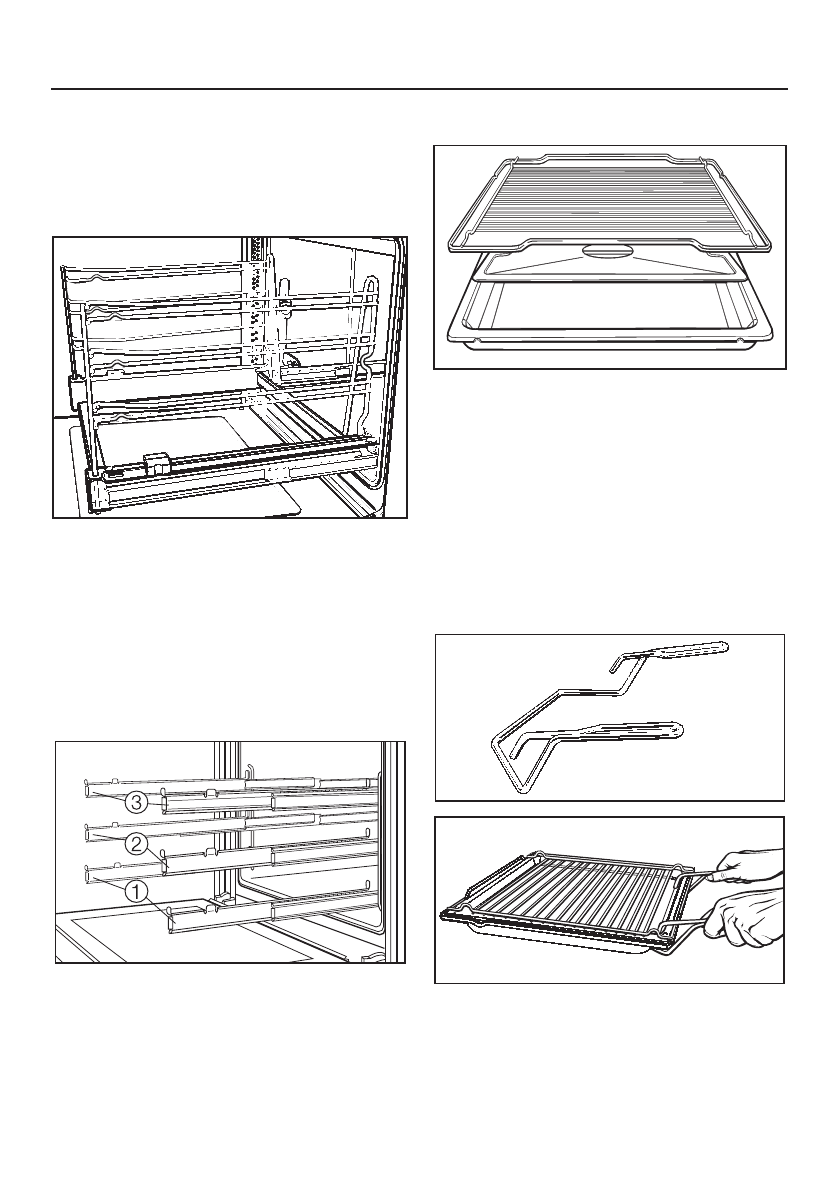 3

2

1