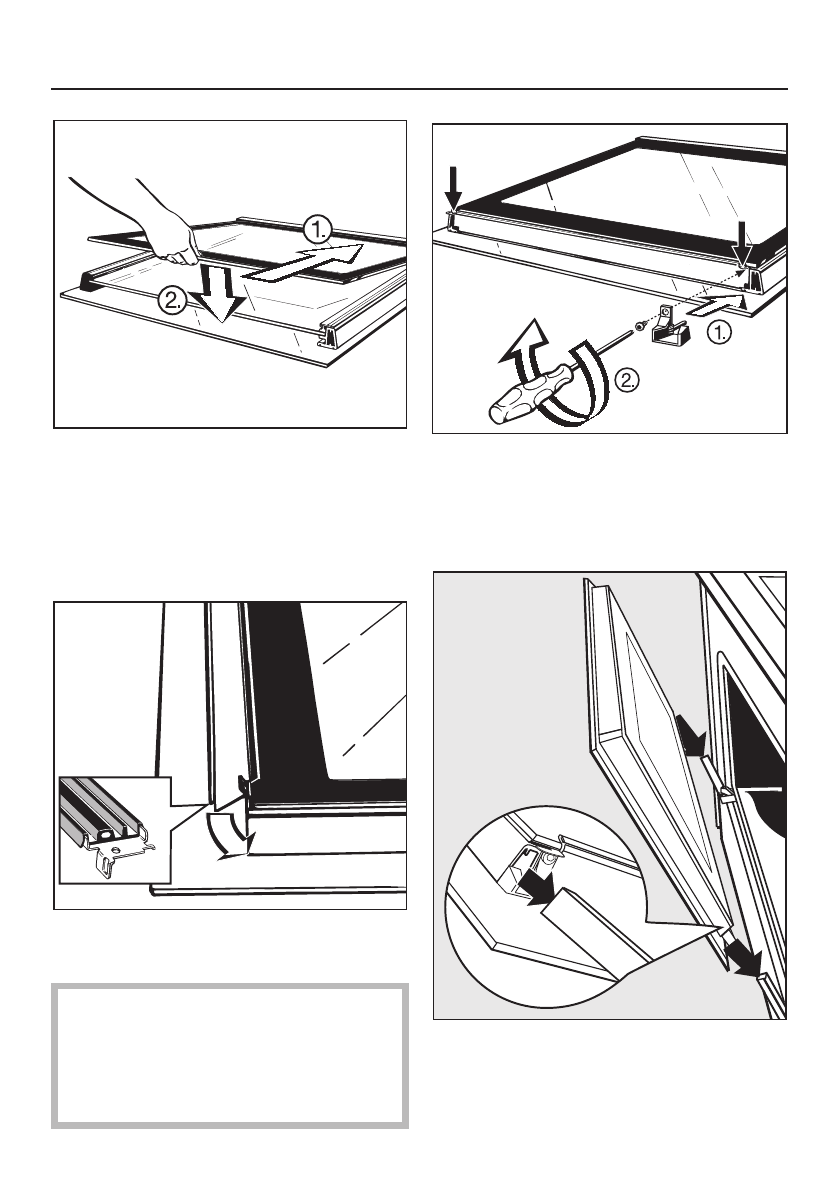 1.

2.

1.

2.