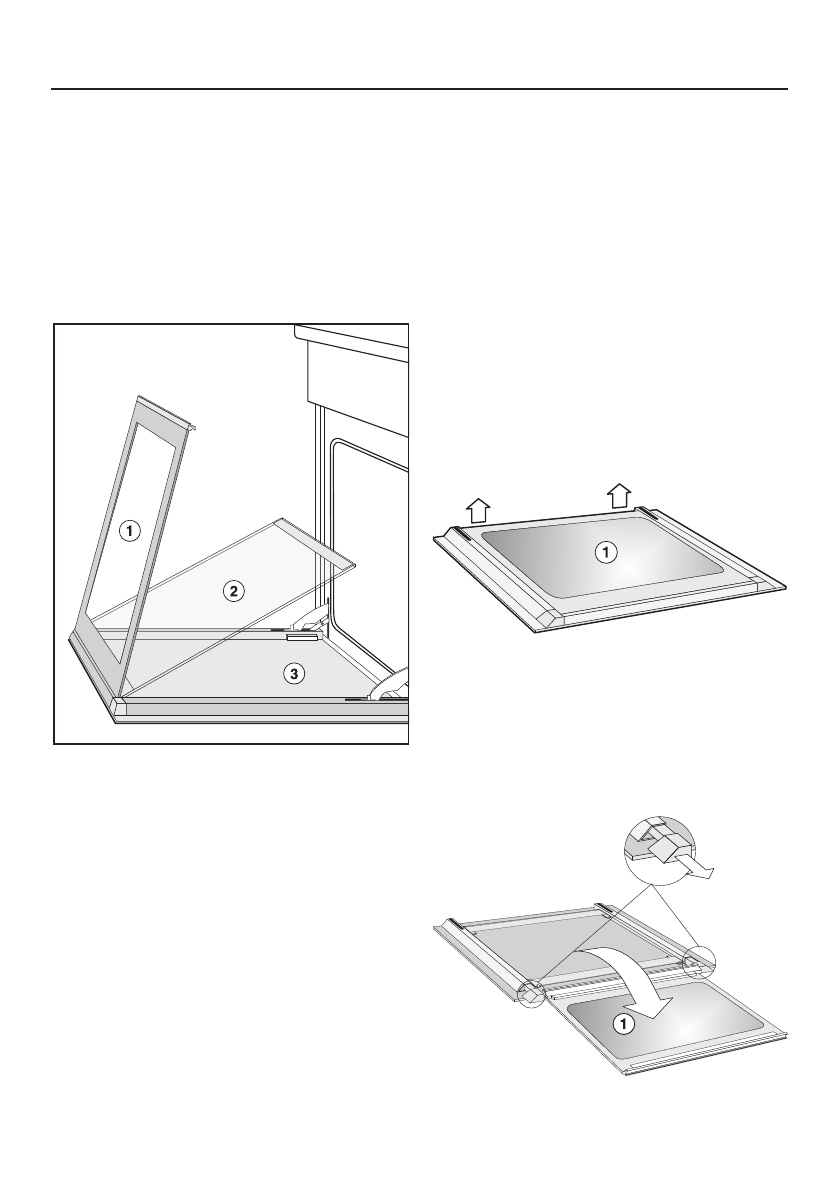 1

2

3

1

1