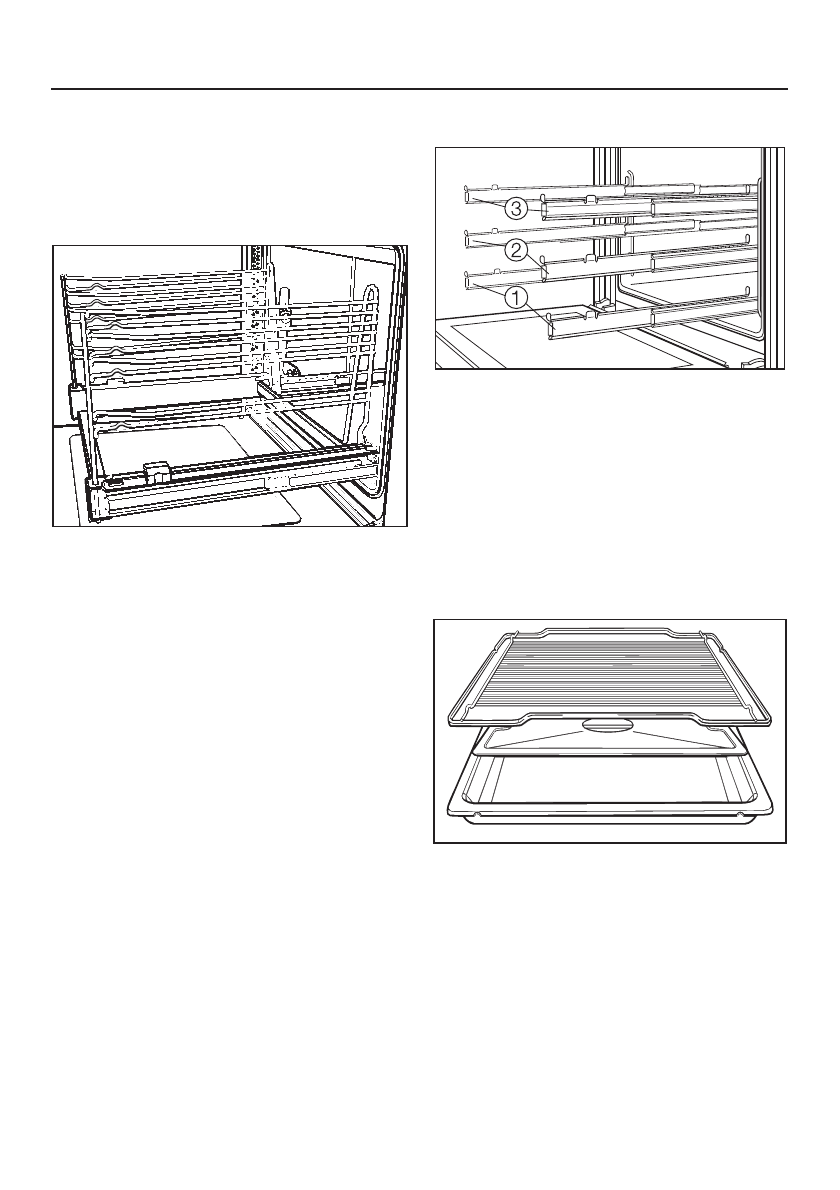 3
2
1