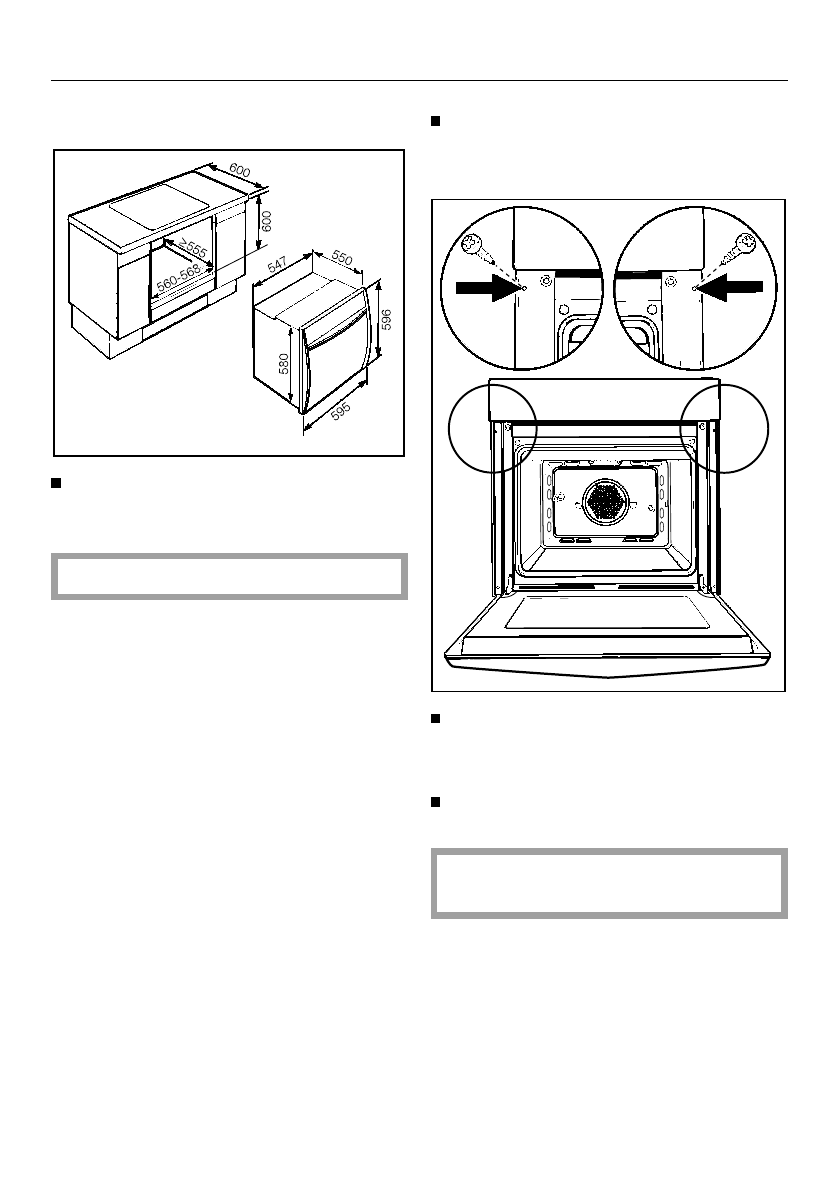 600
600
≥555
560-568
547
550
596
580
595