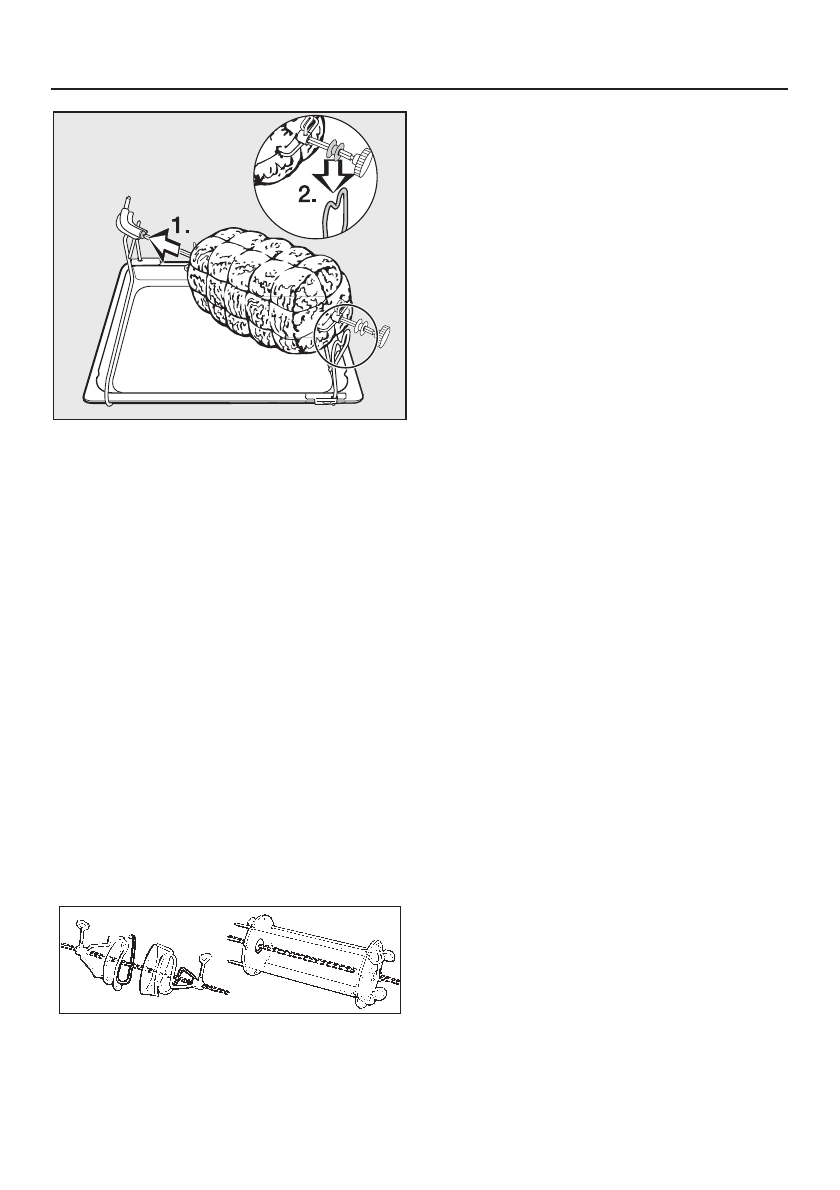 1.

2.