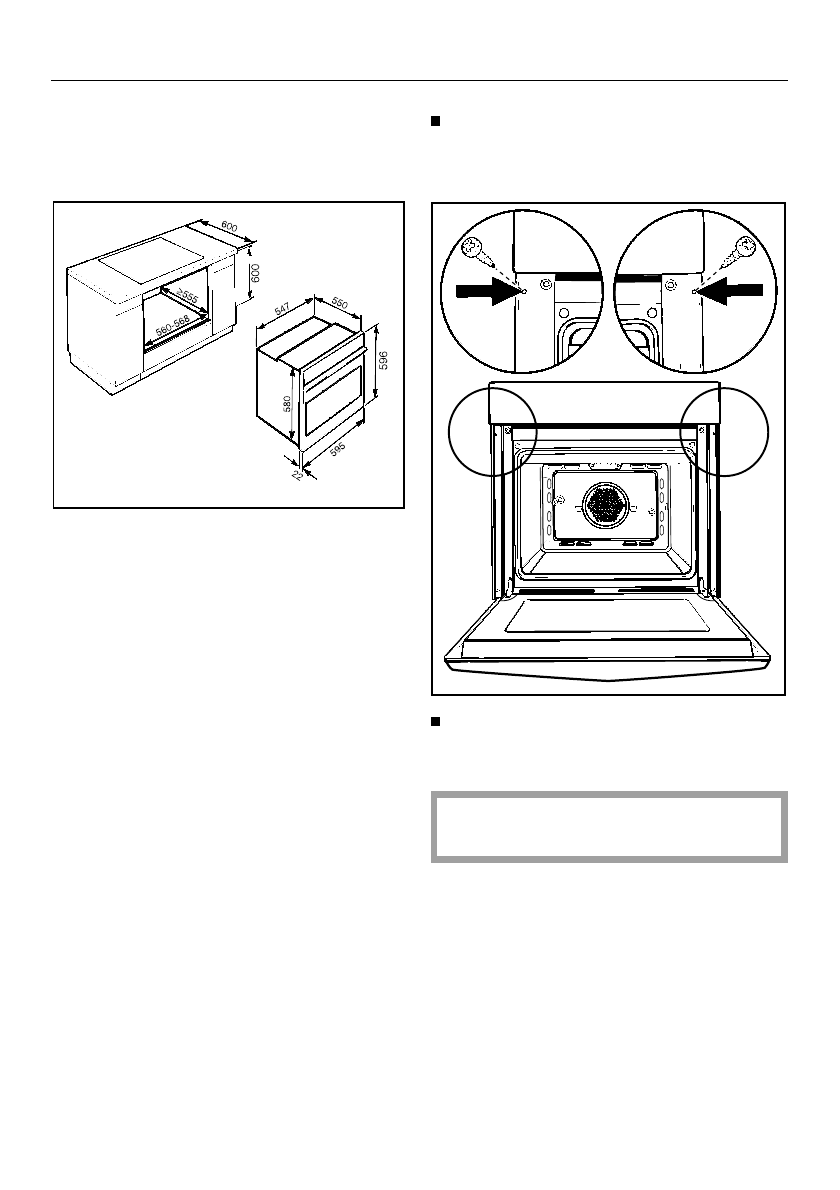 600

600

≥555

560-568

547

550

596

580

595

22