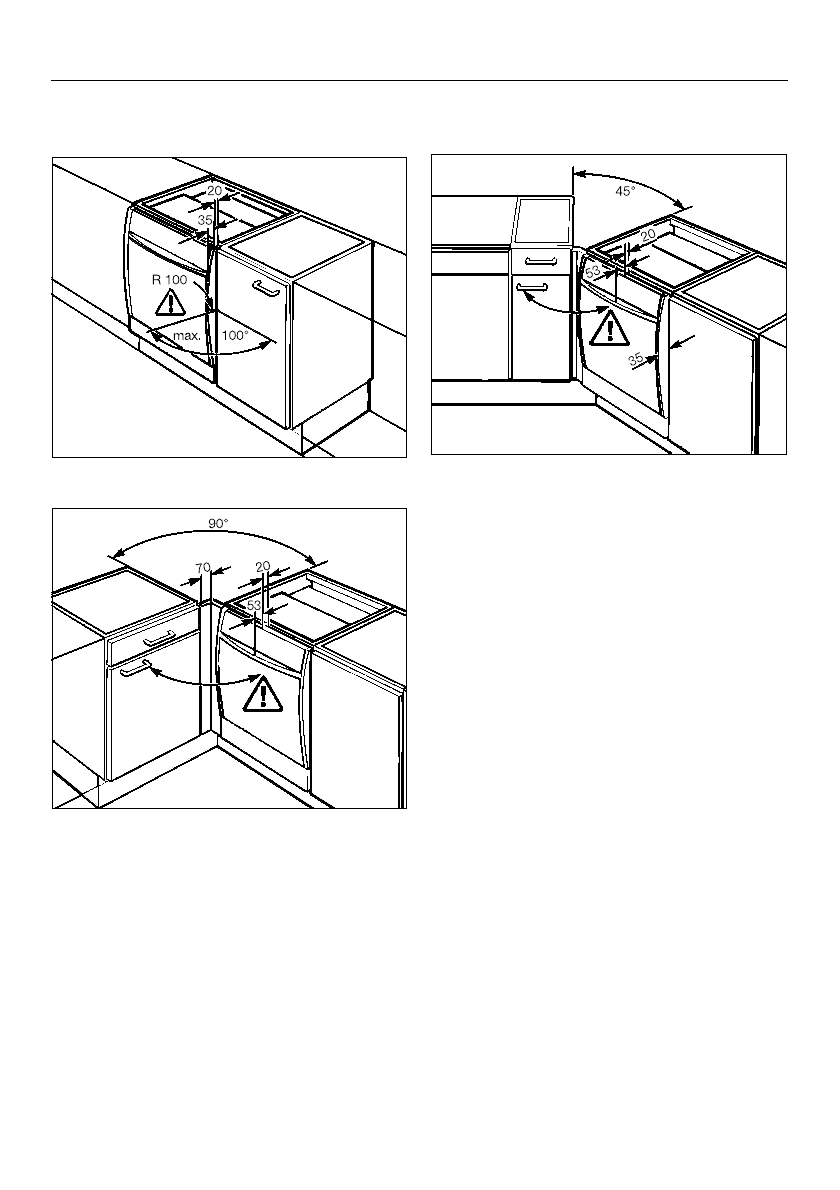 20
35
R 100
max. 100°

45°
20
53
35

90°
70
20
53