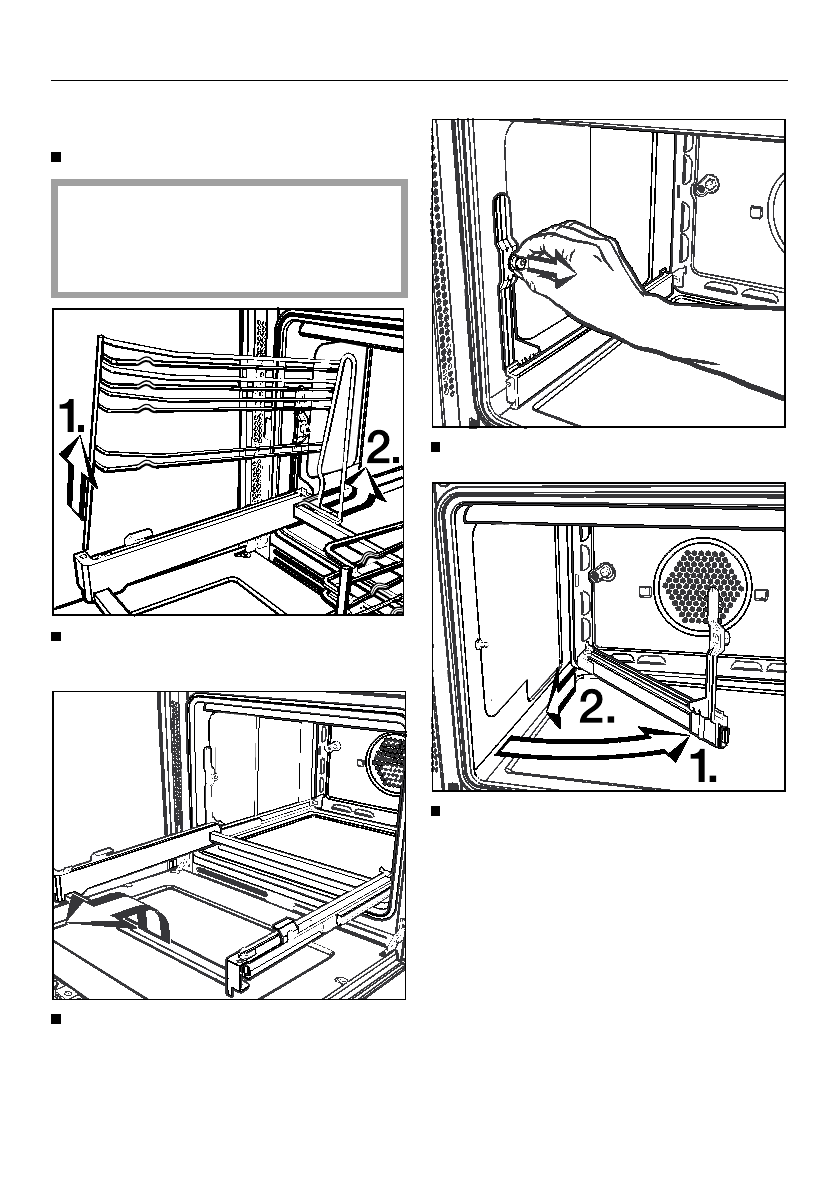 1.

2.

2.

1.