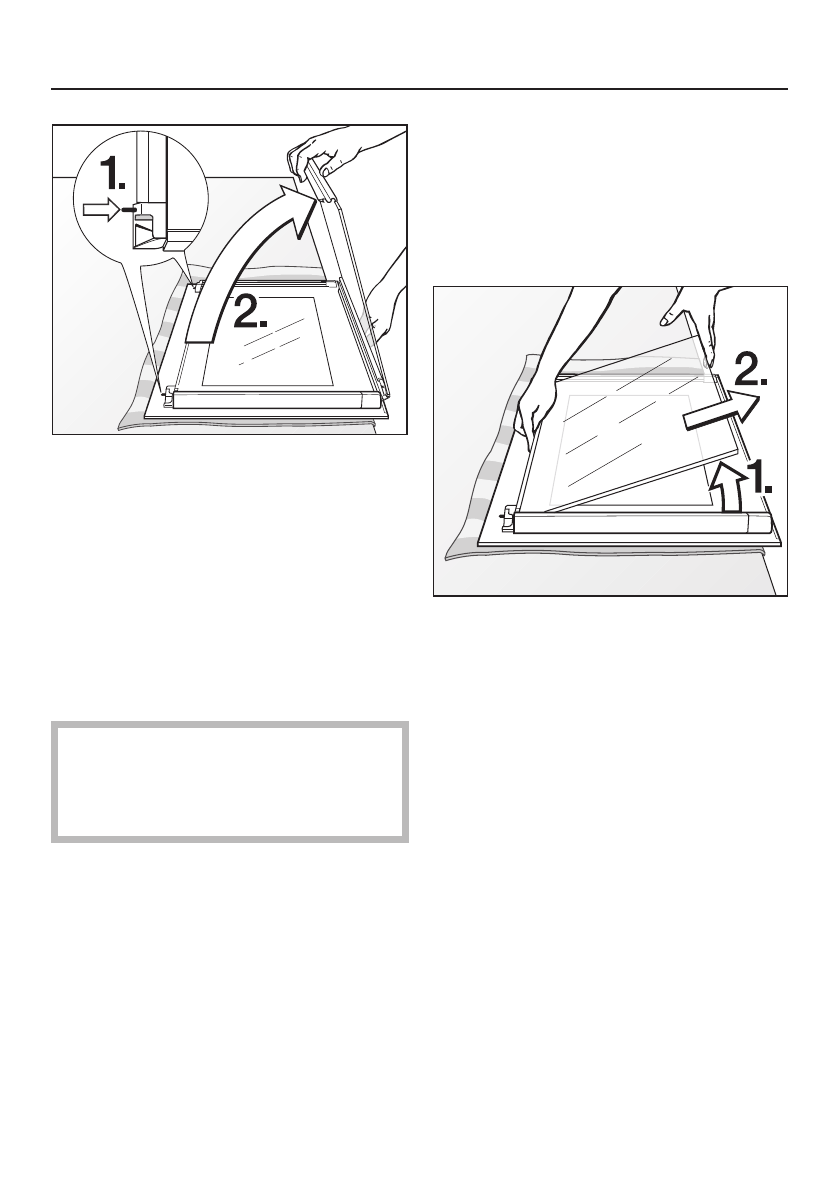 1.

2.

2.

1.