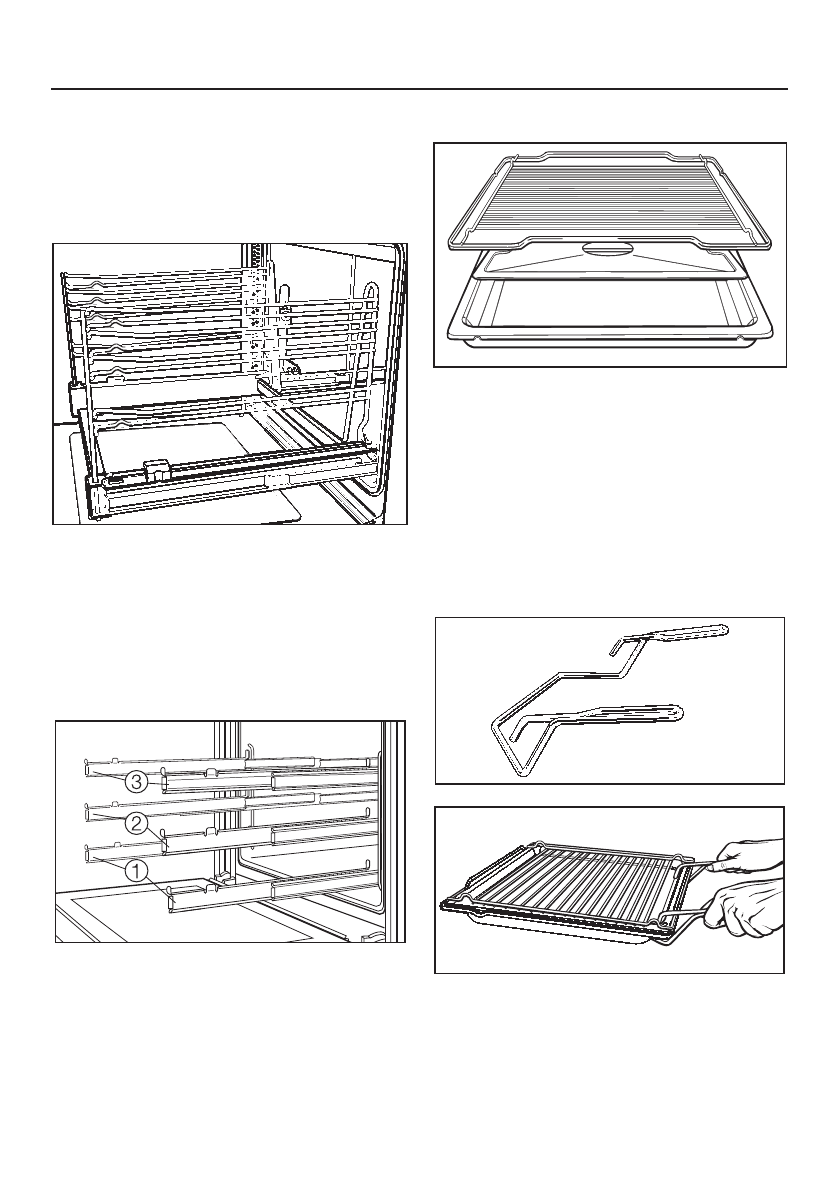 3
2
1