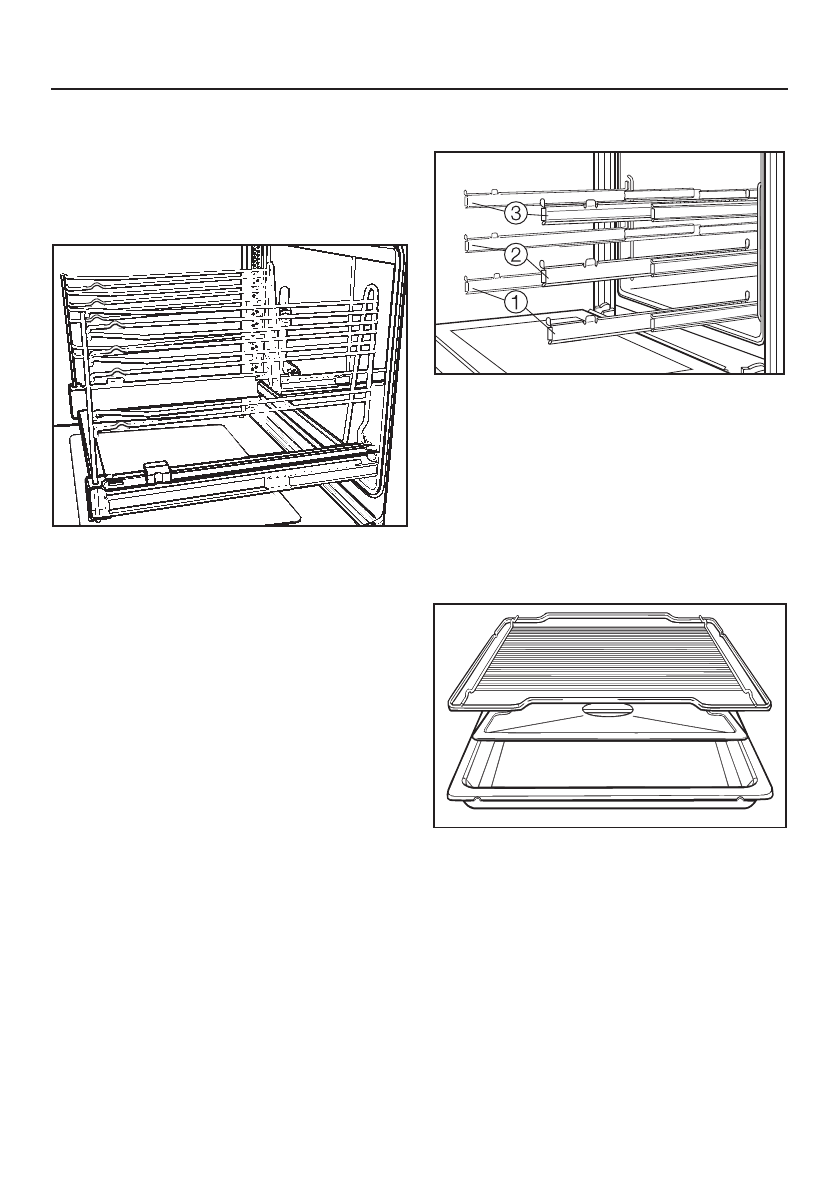 3
2
1