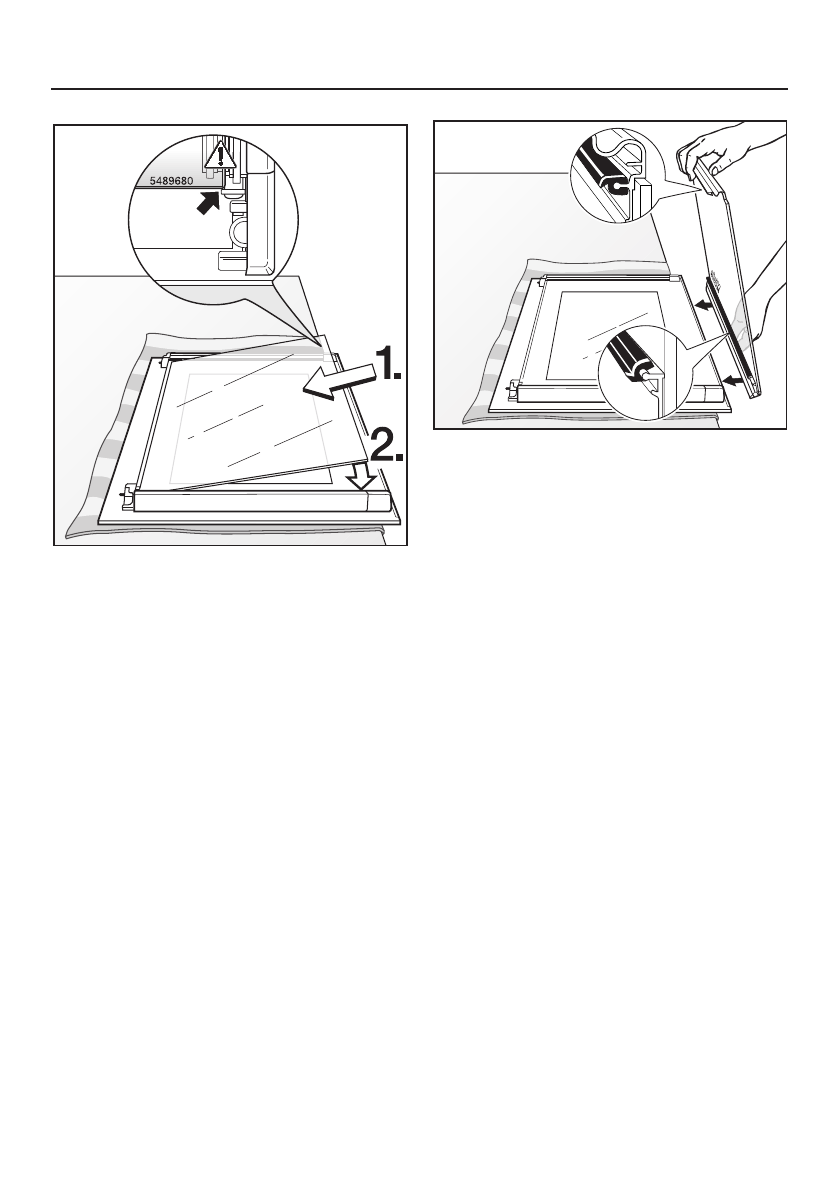 5489680

1.

2.