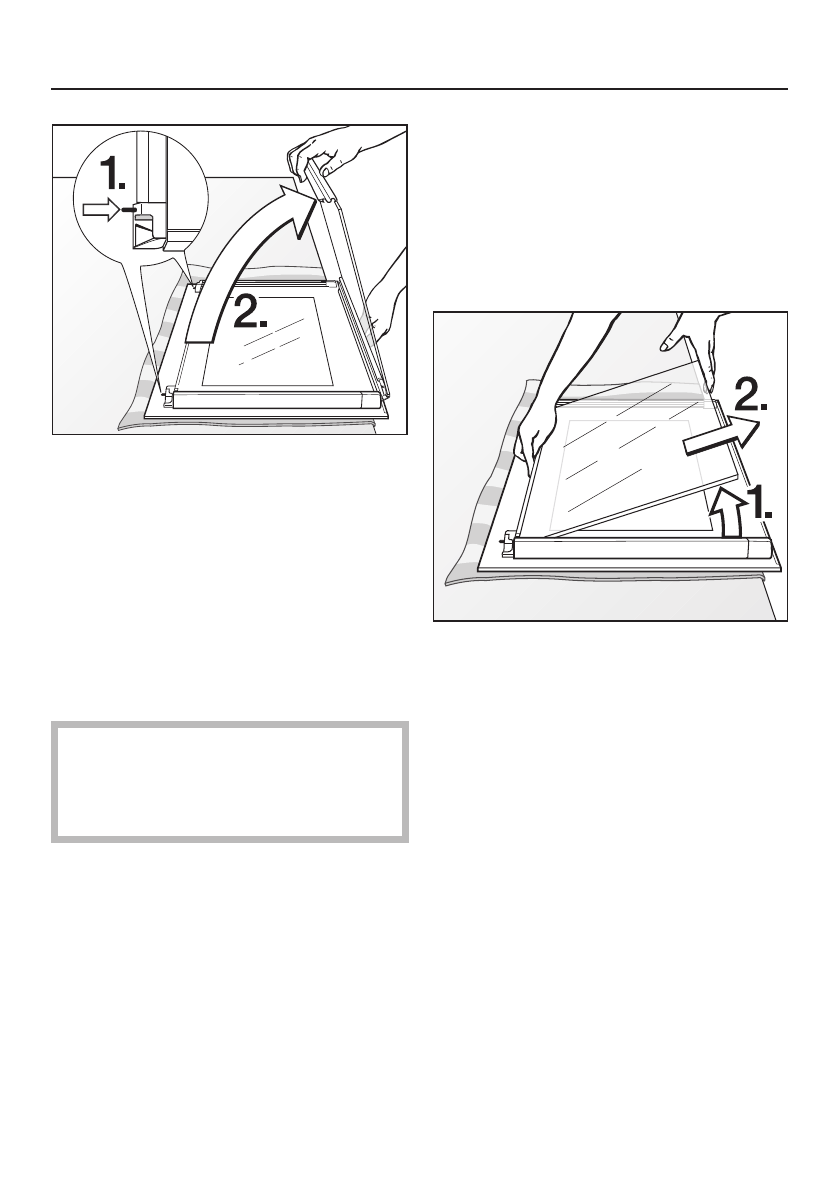 1.

2.

2.

1.