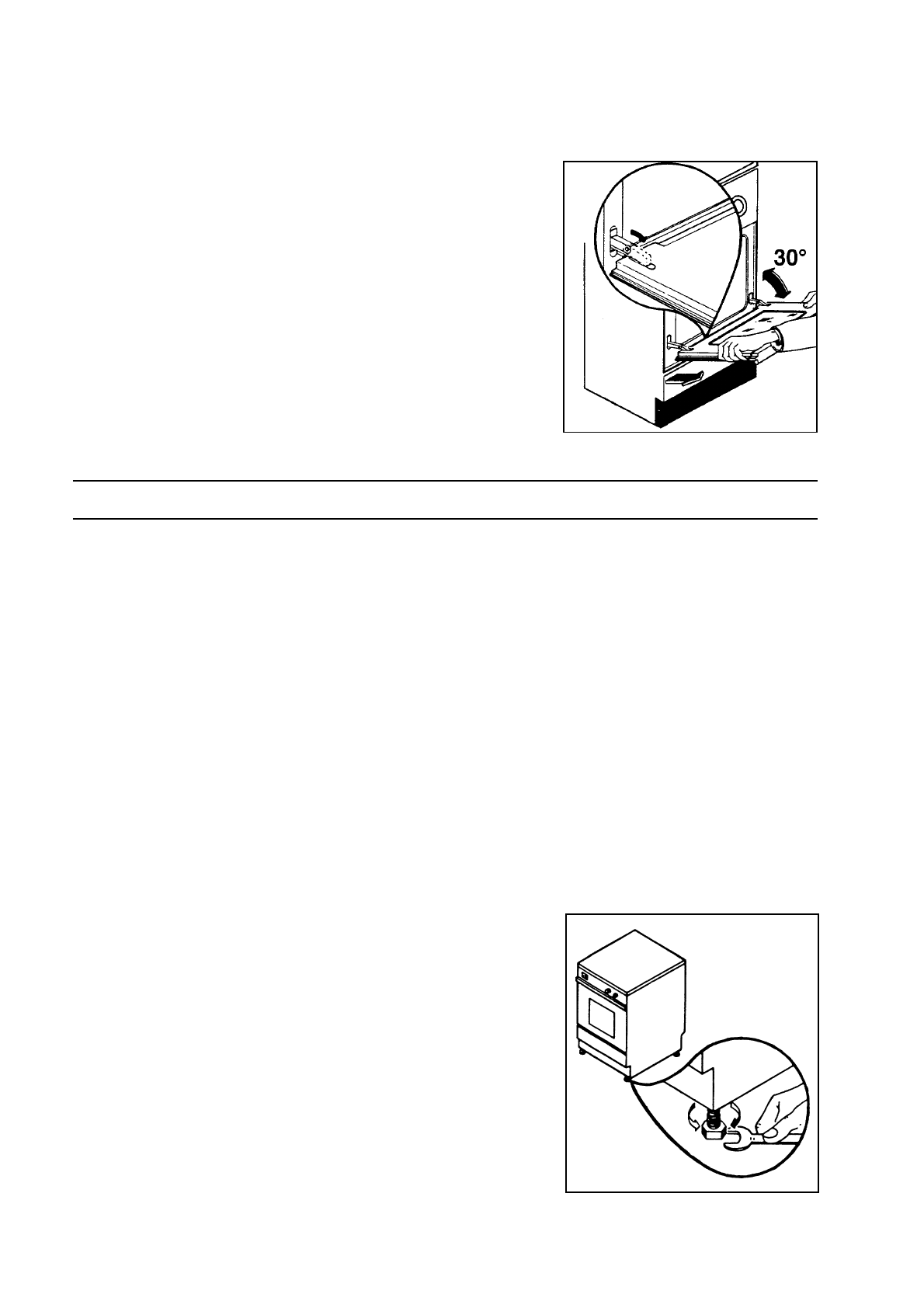 30°