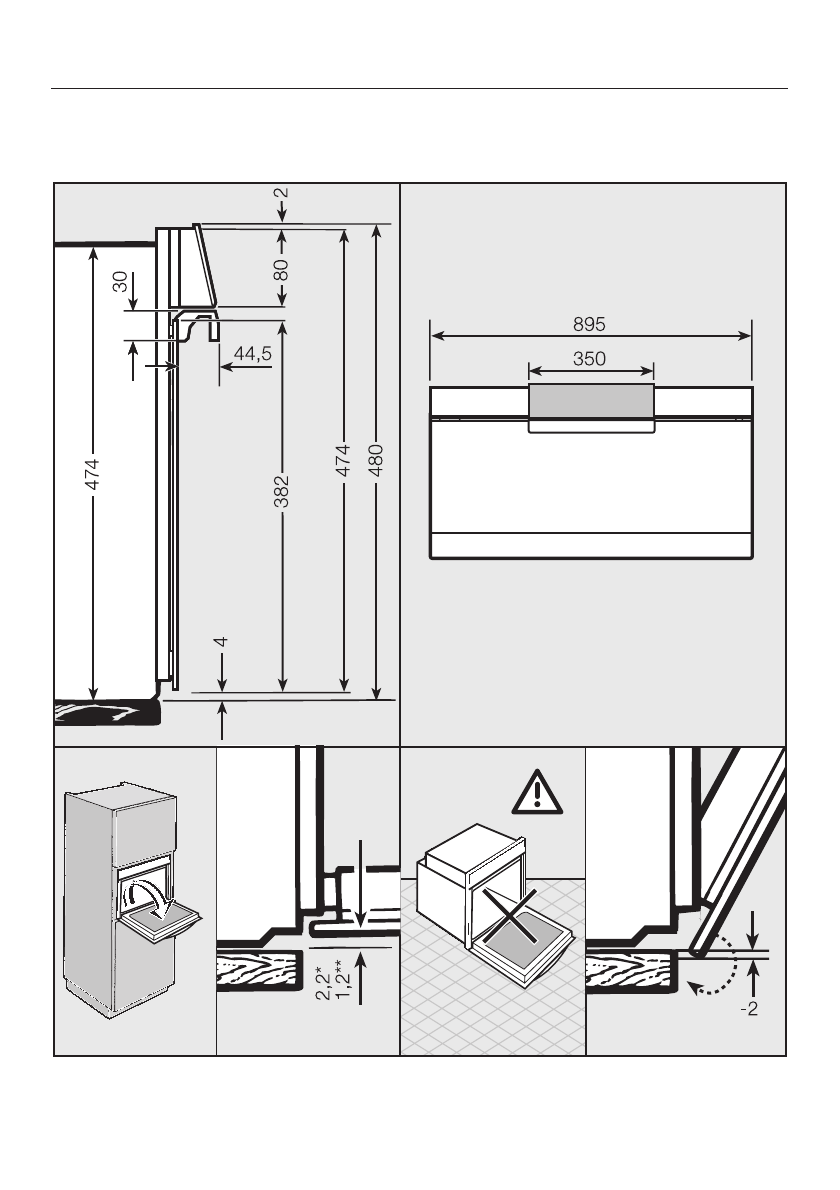 2
30
80
44,5
474
382
474
480
4
895
350
2,2*
1,2**
-2