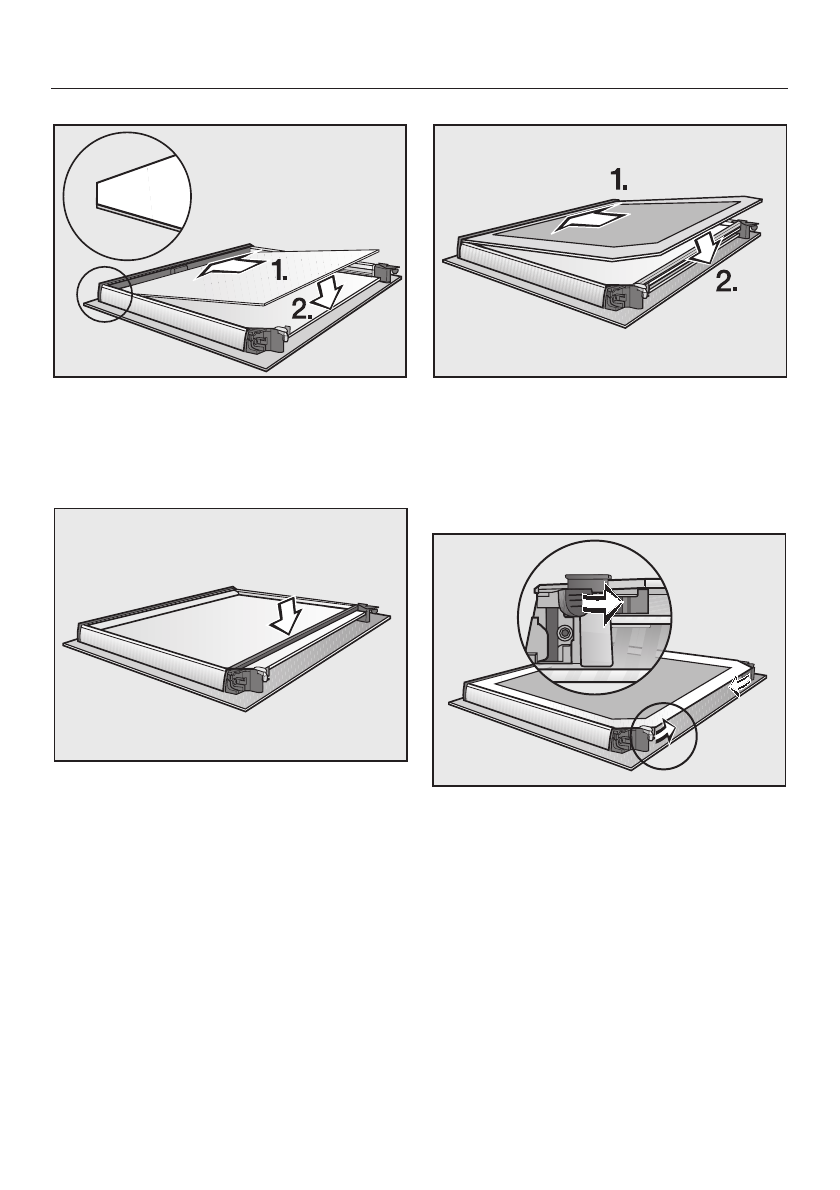 1.
2.

1.
2.