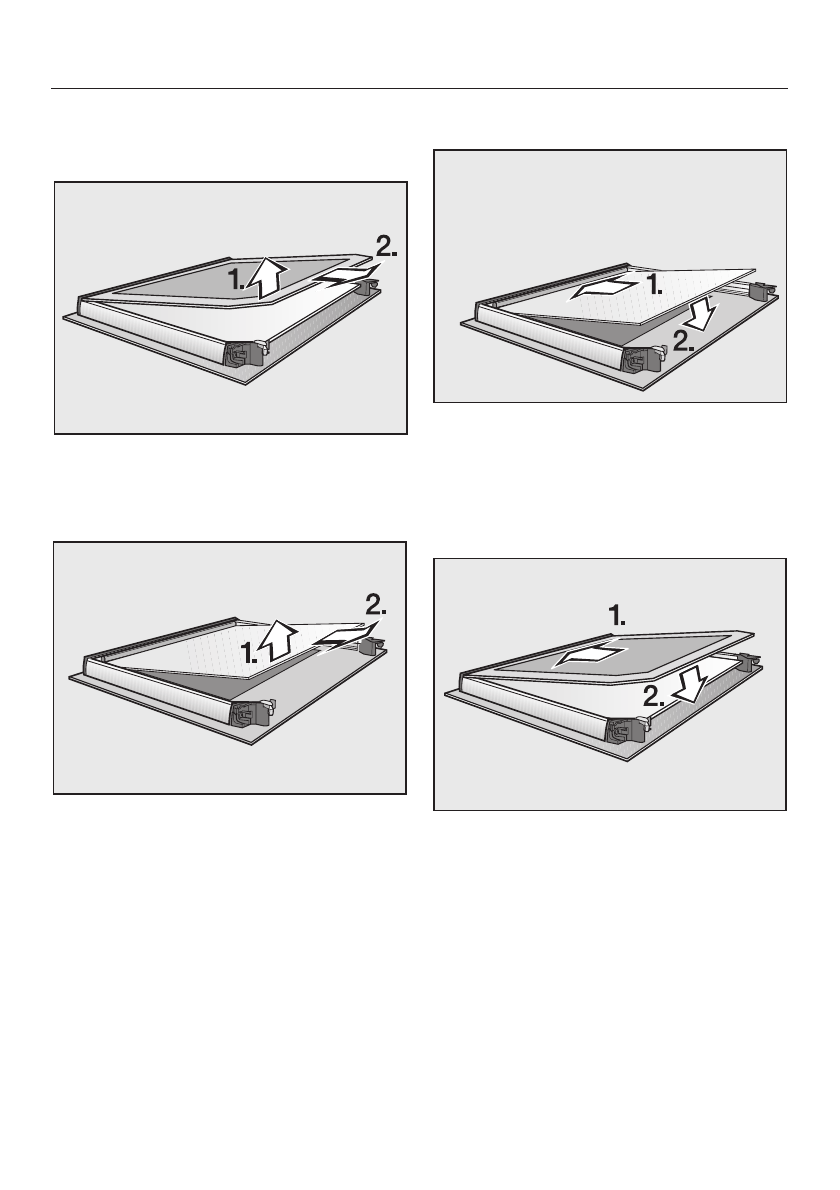 1.
2.

1.
2.

1.
2.

1.
2.